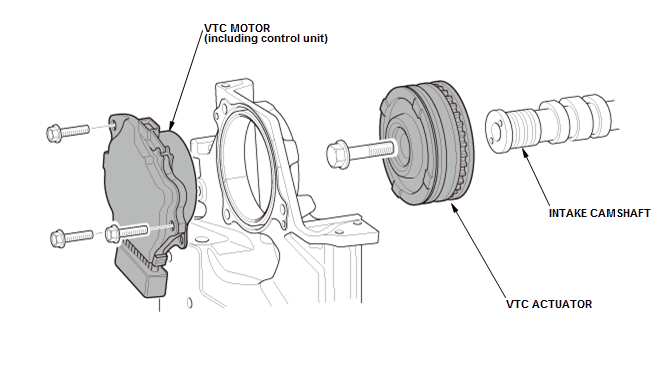 VTC MOTOR
(including control unit)

INTAKE CAMSHAFT

VTC ACTUATOR