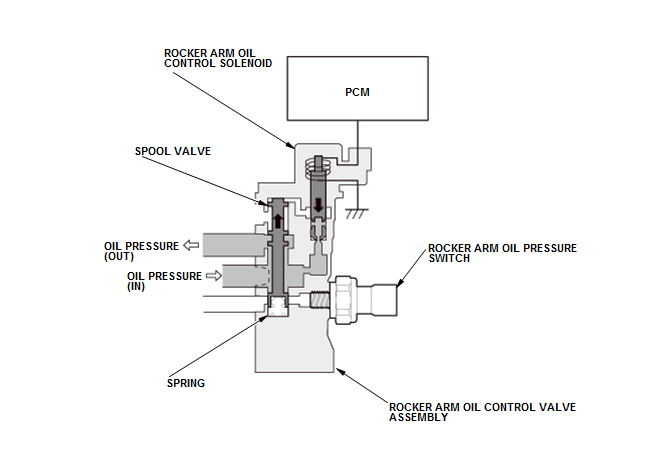 ROCKER ARM OIL CONTROL SOLENOID

PCM

SPOOL VALVE

OIL PRESSURE (OUT)

OIL PRESSURE (IN)

ROCKER ARM OIL PRESSURE SWITCH

SPRING

ROCKER ARM OIL CONTROL VALVE ASSEMBLY