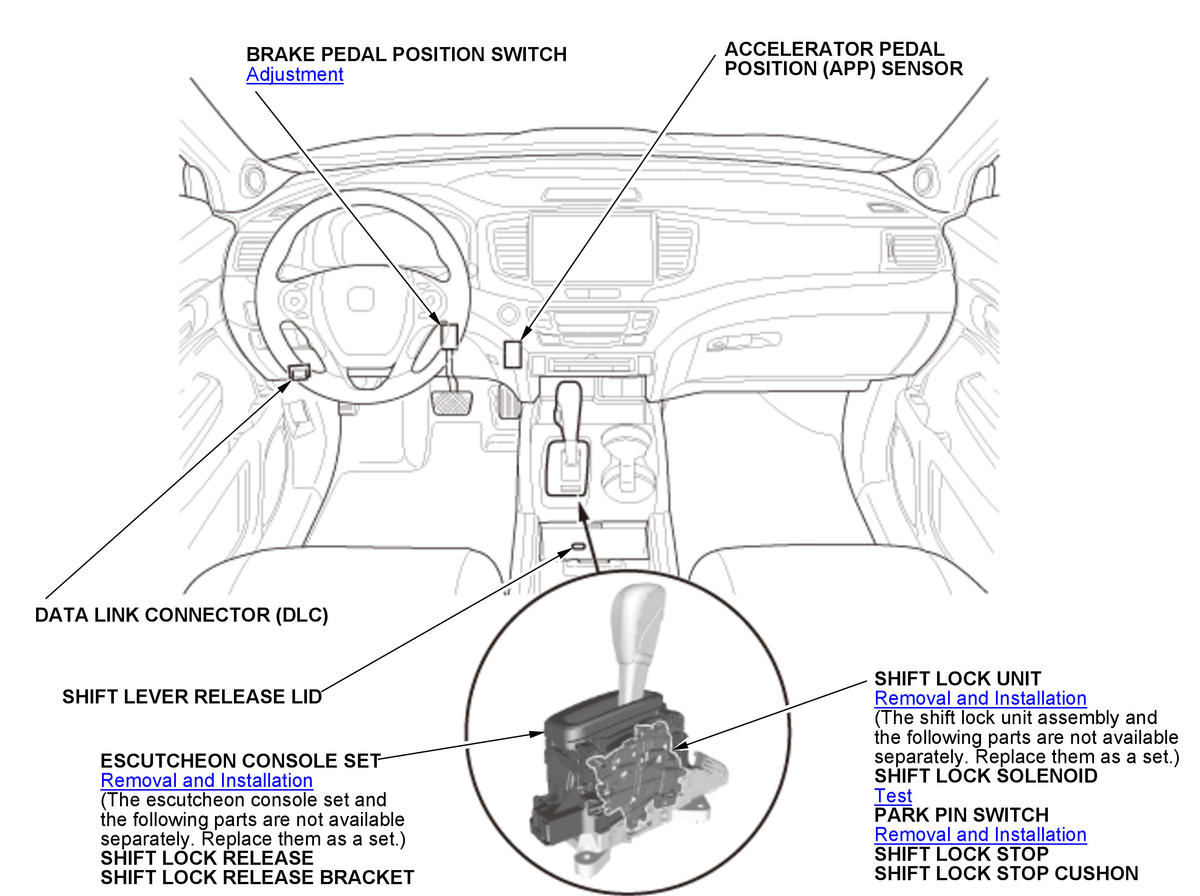 BRAKE PEDAL POSITION SWITCH
Adjustment

ACCELERATOR PEDAL POSITION (APP) SENSOR

DATA LINK CONNECTOR (DLC)

SHIFT LEVER RELEASE LID

ESCUTCHEON CONSOLE SET
Removal and Installation
(The escutcheon console set and the following parts are not available separately. Replace them as a set.)
SHIFT LOCK RELEASE
SHIFT LOCK RELEASE BRACKET

SHIFT LOCK UNIT
Removal and Installation
(The shift lock unit assembly and the following parts are not available separately. Replace them as a set.)
SHIFT LOCK SOLENOID
Test
PARK PIN SWITCH
Removal and Installation
SHIFT LOCK STOP
SHIFT LOCK STOP CUSHON