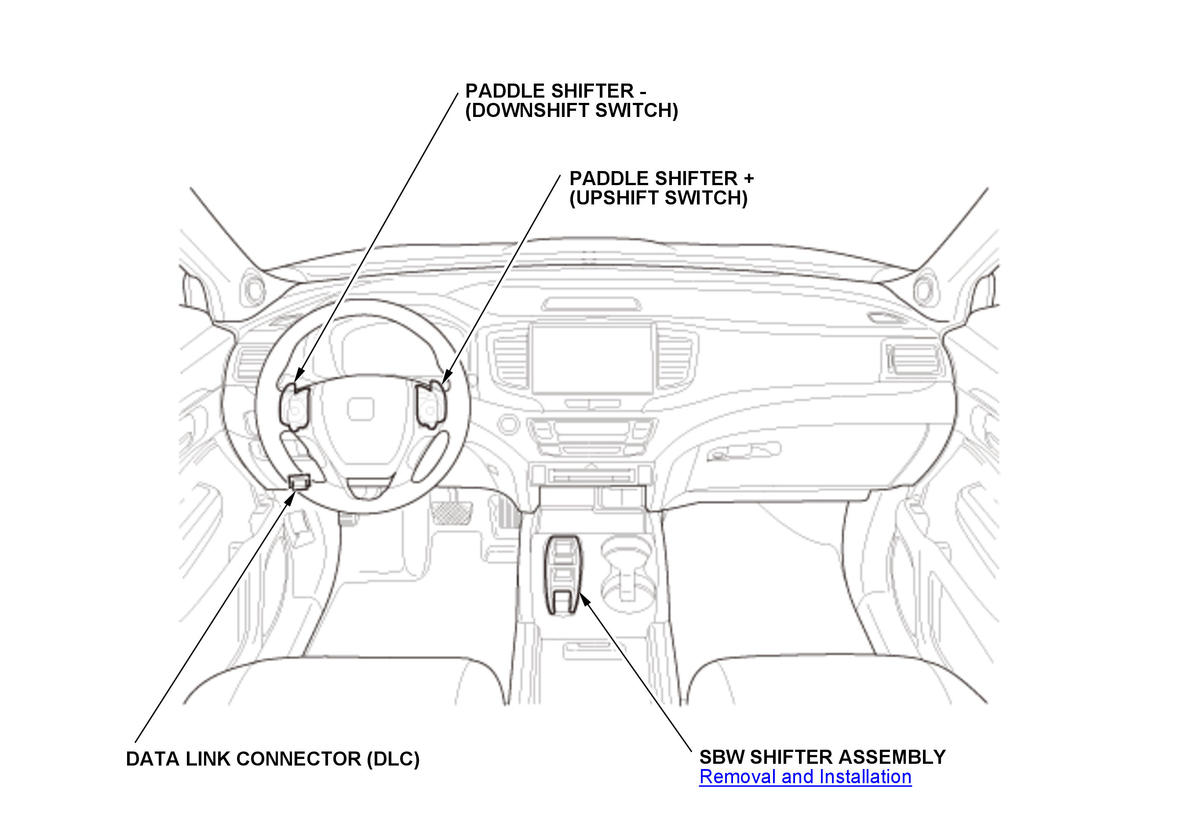 PADDLE SHIFTER -
(DOWNSHIFT SWITCH)

PADDLE SHIFTER +
(UPSHIFT SWITCH)

DATA LINK CONNECTOR (DLC)

SBW SHIFTER ASSEMBLY
Removal and Installation