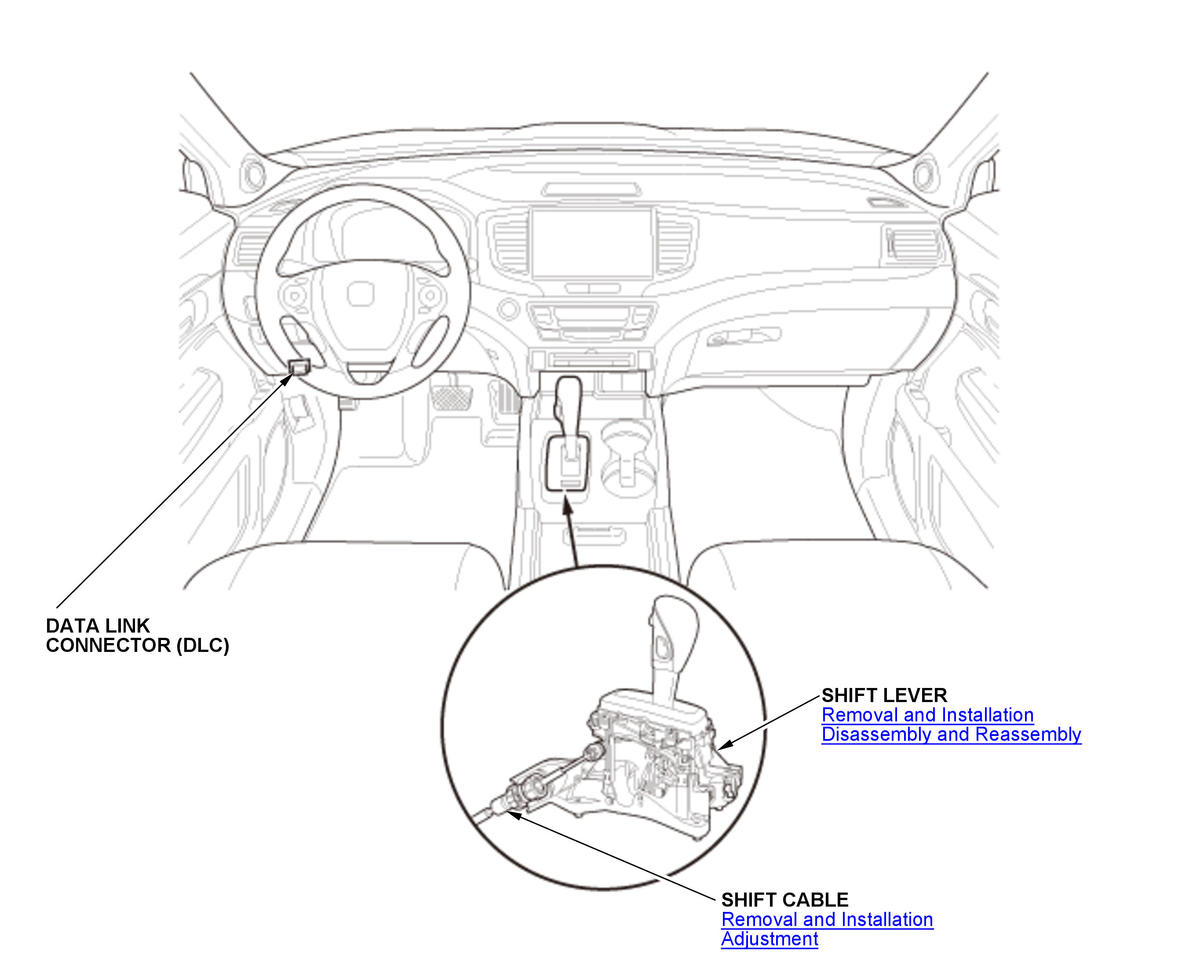 DATA LINK CONNECTOR (DLC)

SHIFT LEVER
Removal and Installation
Disassembly and Reassembly

SHIFT CABLE
Removal and Installation
Adjustment