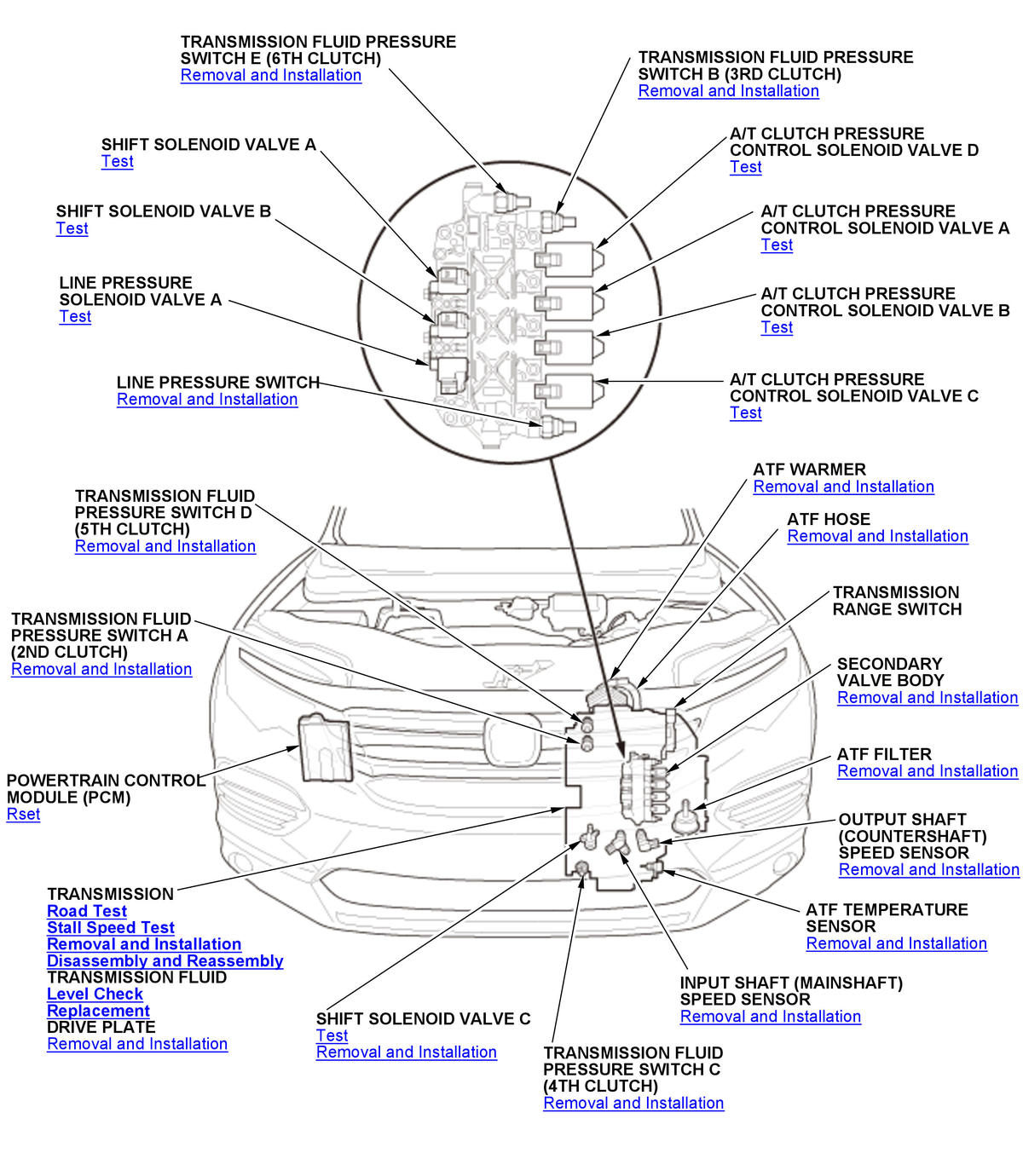 TRANSMISSION FLUID PRESSURE SWITCH E (6TH CLUTCH)
Removal and Installation

TRANSMISSION FLUID PRESSURE SWITCH B (3RD CLUTCH)
Removal and Installation

SHIFT SOLENOID VALVE A
Test

A/T CLUTCH PRESSURE CONTROL SOLENOID VALVE D
Test

SHIFT SOLENOID VALVE B
Test

A/T CLUTCH PRESSURE CONTROL SOLENOID VALVE A
Test

LINE PRESSURE SOLENOID VALVE A
Test

A/T CLUTCH PRESSURE CONTROL SOLENOID VALVE B
Test

LINE PRESSURE SWITCH
Removal and Installation

A/T CLUTCH PRESSURE CONTROL SOLENOID VALVE C
Test

ATF WARMER
Removal and Installation

TRANSMISSION FLUID PRESSURE SWITCH D (5TH CLUTCH)
Removal and Installation

ATF HOSE
Removal and Installation

TRANSMISSION RANGE SWITCH

TRANSMISSION FLUID PRESSURE SWITCH A (2ND CLUTCH)
Removal and Installation

SECONDARY VALVE BODY
Removal and Installation

ATF FILTER
Removal and Installation

POWERTRAIN CONTROL MODULE (PCM)
Rset

OUTPUT SHAFT (COUNTERSHAFT) SPEED SENSOR
Removal and Installation

TRANSMISSION
Road Test
Stall Speed Test
Removal and Installation
Disassembly and Reassembly
TRANSMISSION FLUID
Level Check
Replacement
DRIVE PLATE
Removal and Installation

ATF TEMPERATURE SENSOR
Removal and Installation

INPUT SHAFT (MAINSHAFT) SPEED SENSOR
Removal and Installation

SHIFT SOLENOID VALVE C
Test
Removal and Installation

TRANSMISSION FLUID PRESSURE SWITCH C (4TH CLUTCH)
Removal and Installation