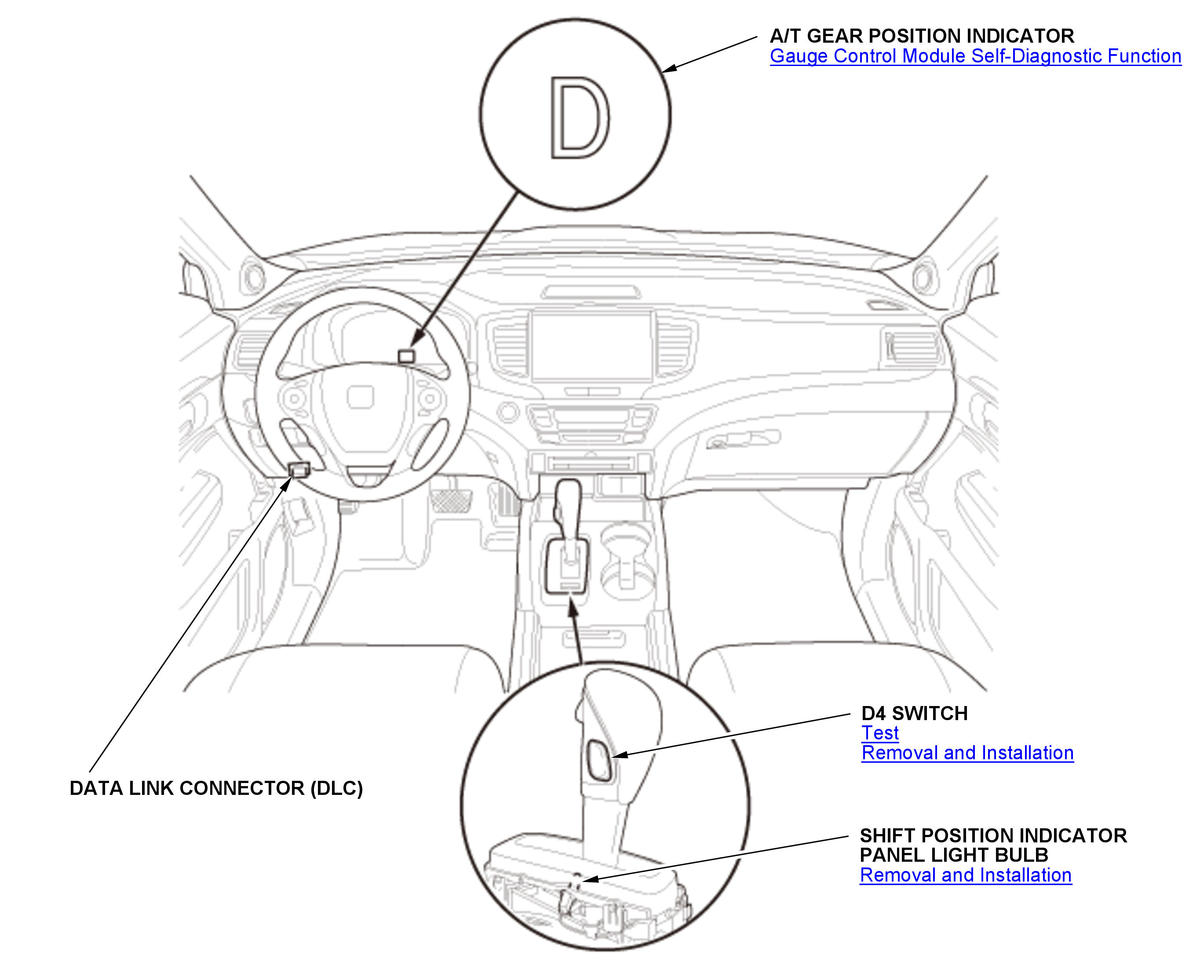 A/T GEAR POSITION INDICATOR
Gauge Control Module Self-Diagnostic Function

D

D4 SWITCH
Test
Removal and Installation

DATA LINK CONNECTOR (DLC)

SHIFT POSITION INDICATOR PANEL LIGHT BULB
Removal and Installation