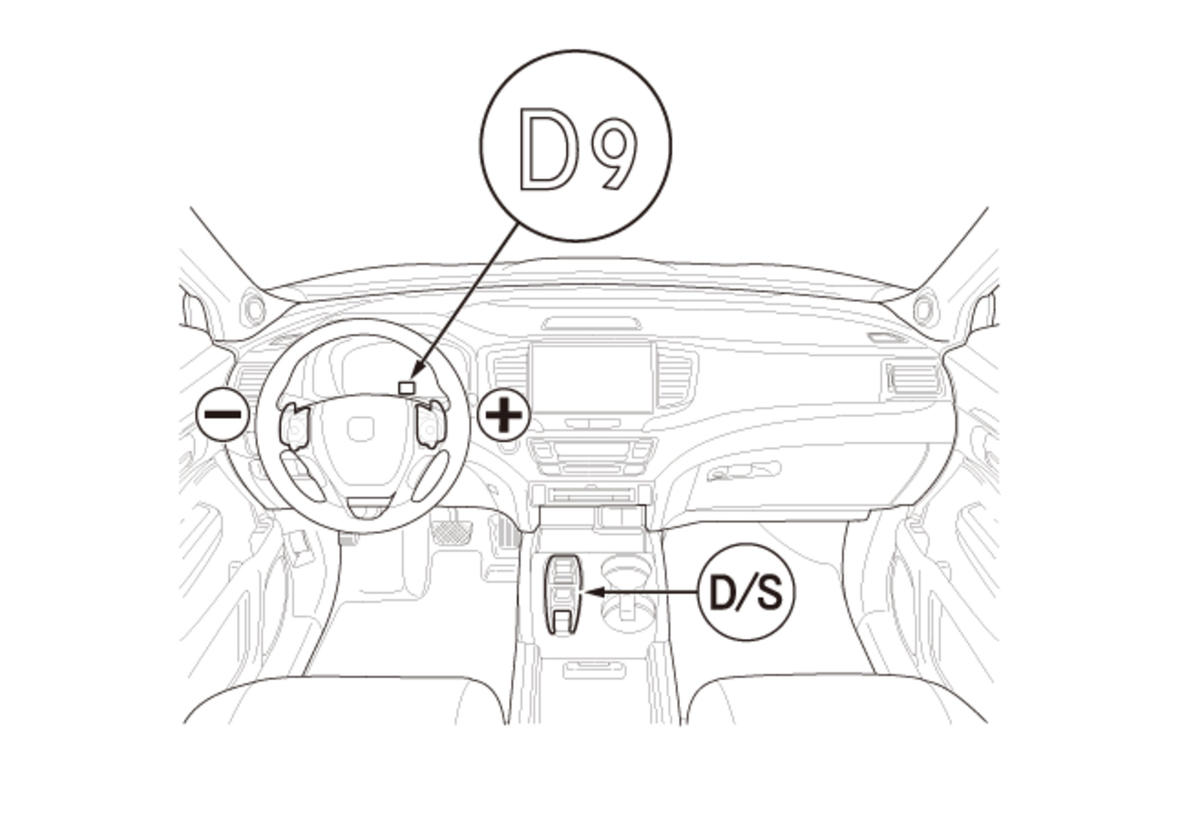 D9

−

+

D/S