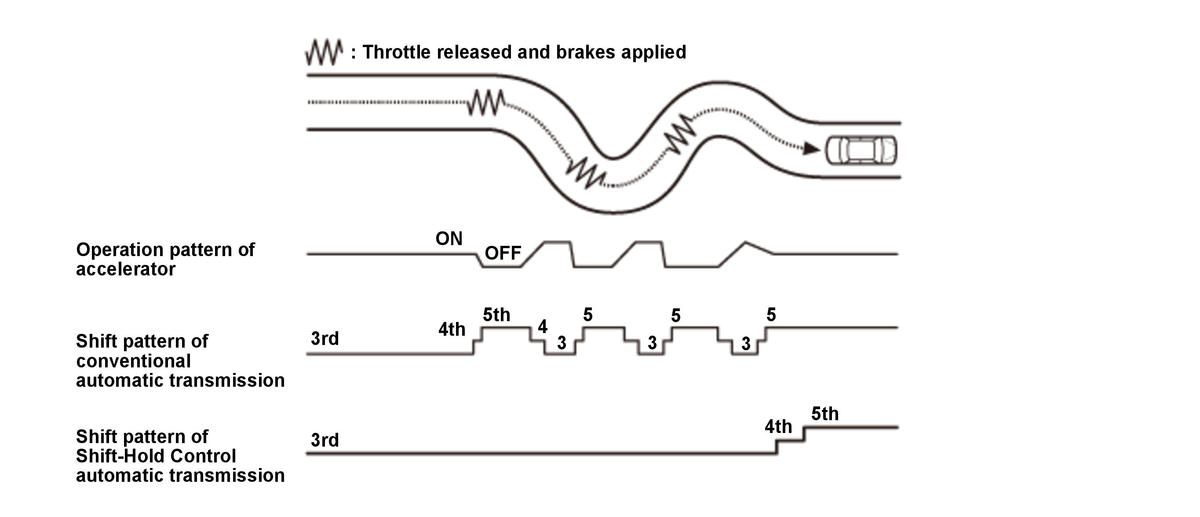 : Throttle released and brakes applied

Operation pattern of accelerator

ON

OFF

Shift pattern of conventional automatic transmission

3rd

4th

5th

4

3

5

3

5

3

5

Shift pattern of Shift-Hold Control automatic transmission

3rd

4th

5th