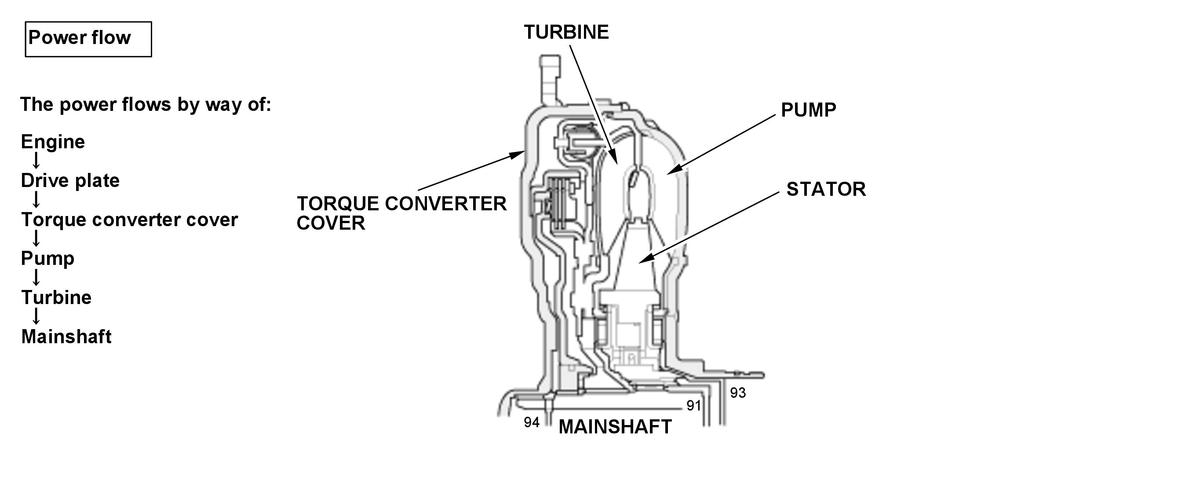 Power flow

The power flows by way of:

Engine
↓
Drive plate
↓
Torque converter cover
↓
Pump
↓
Turbine
↓
Mainshaft

TURBINE

PUMP

STATOR

TORQUE CONVERTER COVER

93

91

94

MAINSHAFT