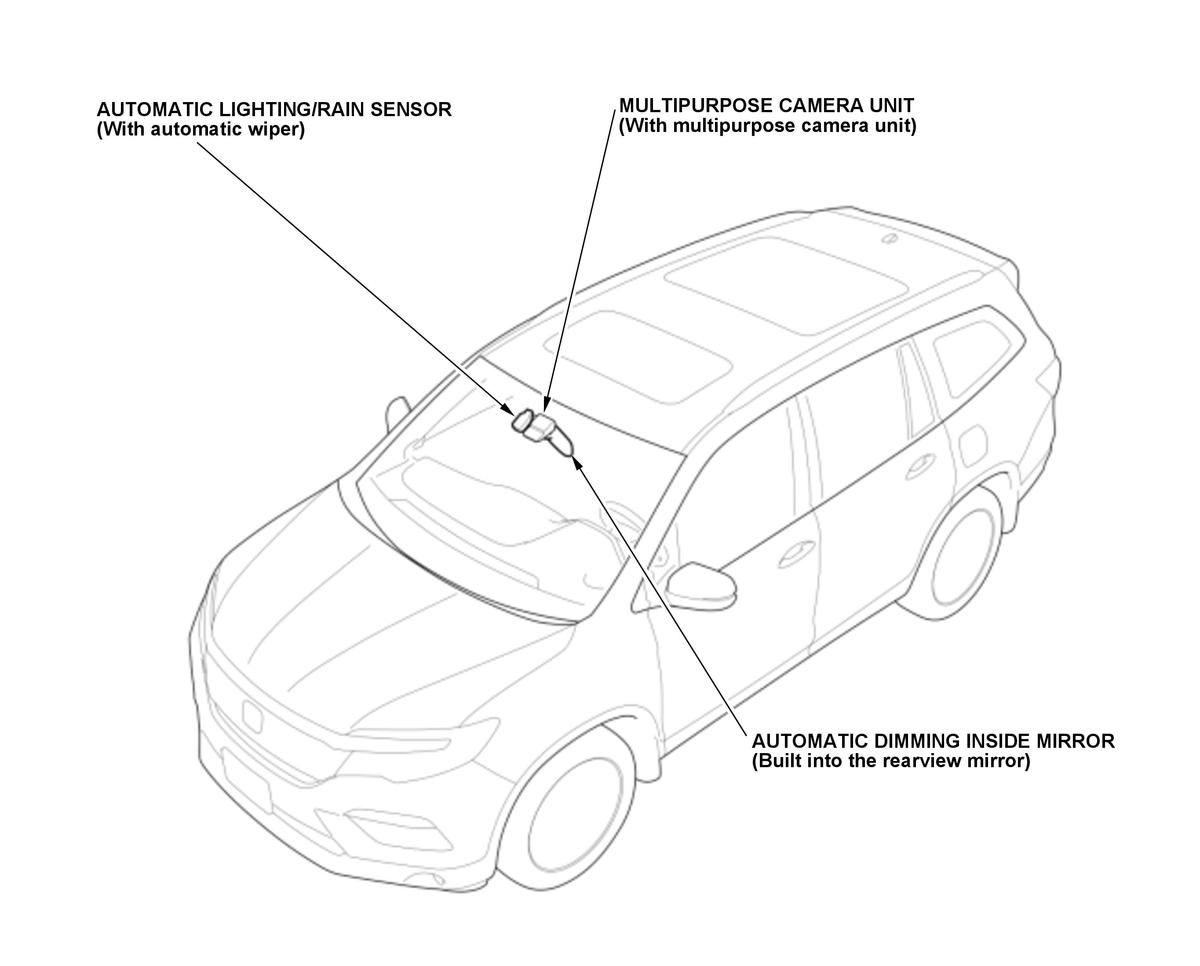 AUTOMATIC LIGHTING/RAIN SENSOR
(With automatic wiper)

MULTIPURPOSE CAMERA UNIT
(With multipurpose camera unit)

AUTOMATIC DIMMING INSIDE MIRROR
(Built into the rearview mirror)