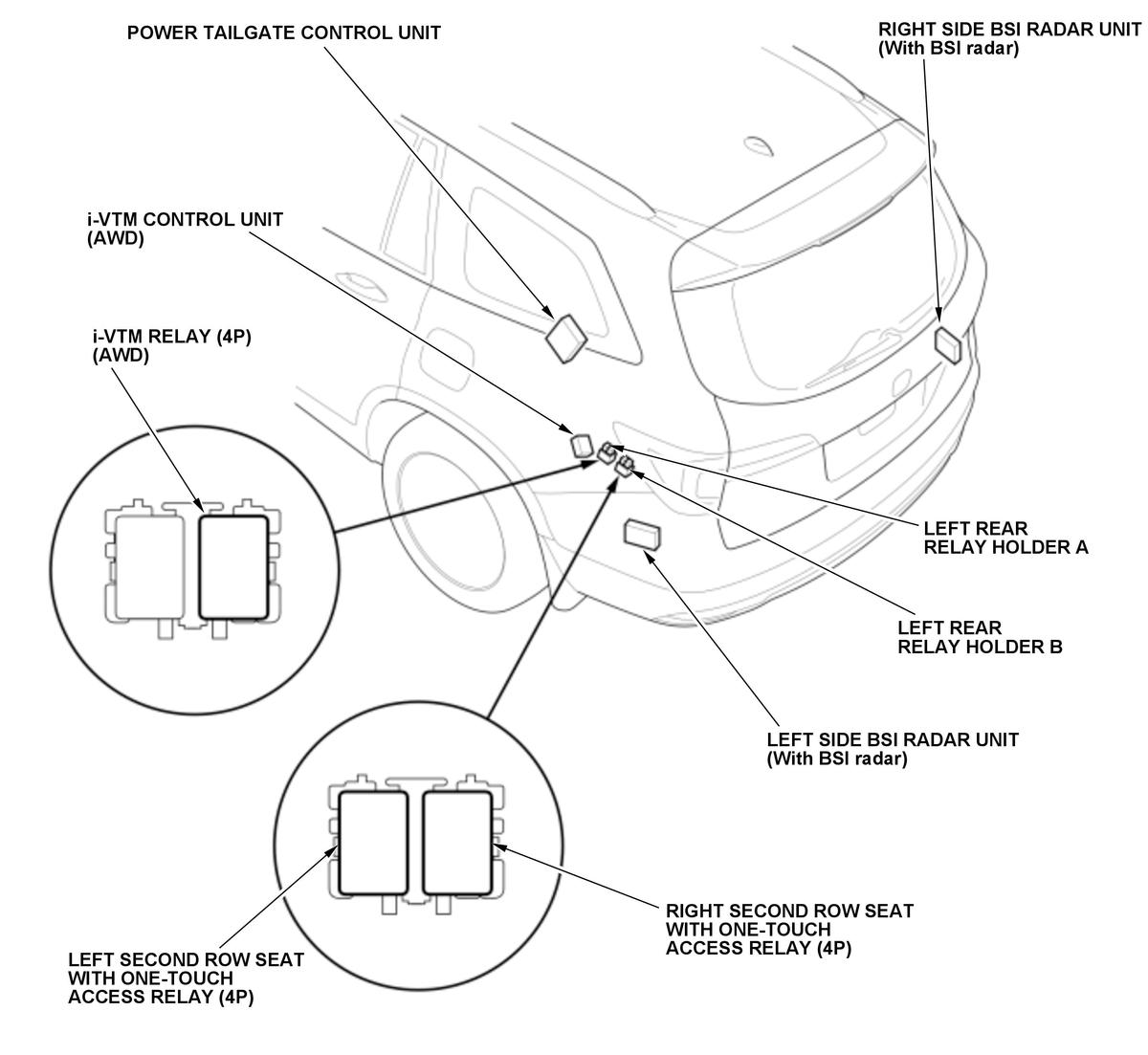 POWER TAILGATE CONTROL UNIT

RIGHT SIDE BSI RADAR UNIT
(With BSI radar)

i-VTM CONTROL UNIT
(AWD)

i-VTM RELAY (4P)
(AWD)

LEFT REAR
RELAY HOLDER A

LEFT REAR
RELAY HOLDER B

LEFT SIDE BSI RADAR UNIT
(With BSI radar)

RIGHT SECOND ROW SEAT
WITH ONE-TOUCH
ACCESS RELAY (4P)

LEFT SECOND ROW SEAT
WITH ONE-TOUCH
ACCESS RELAY (4P)