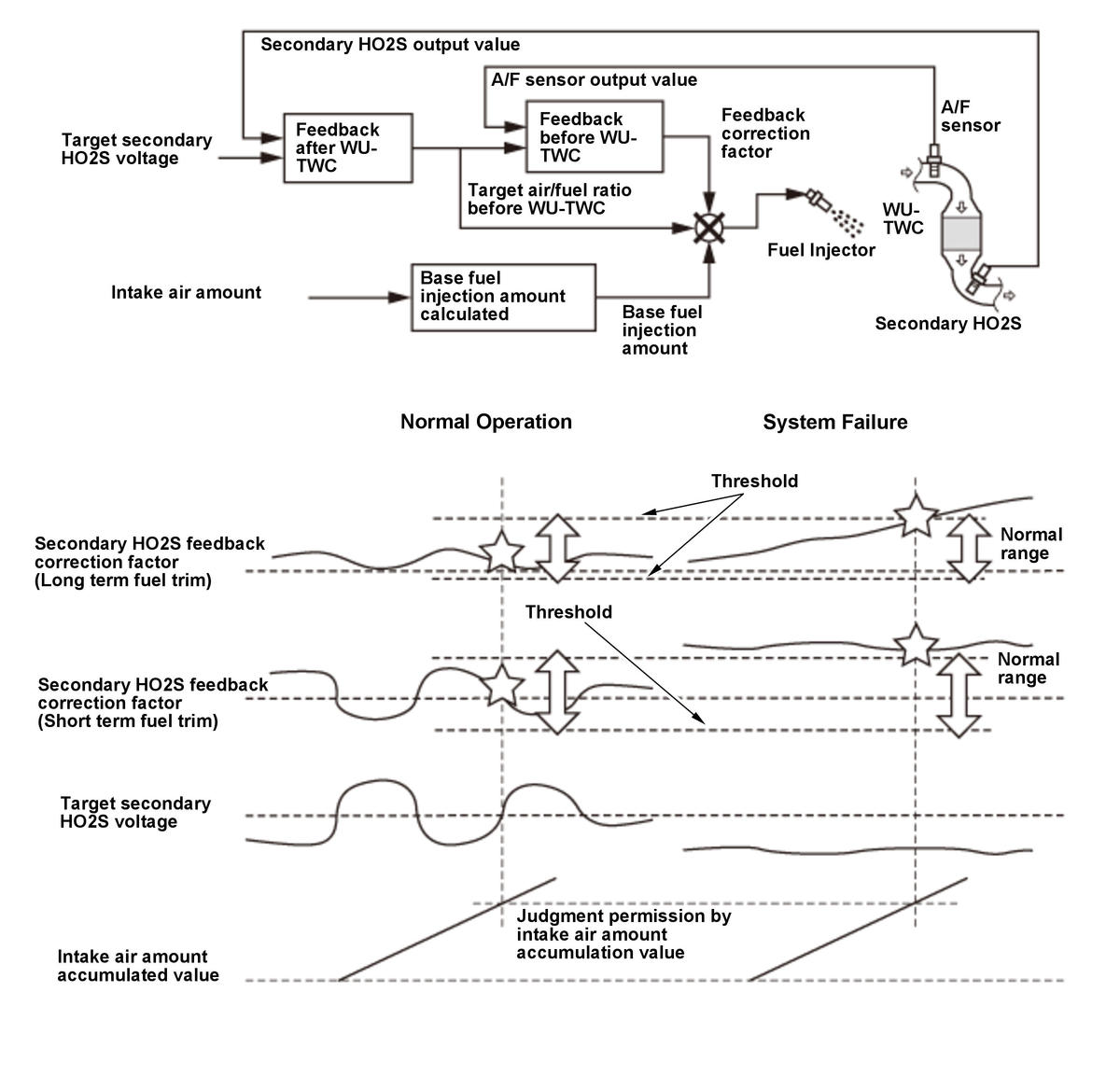 Secondary HO2S output value

A/F sensor output value

Target secondary HO2S voltage

Feedback after WU-TWC

Feedback before WU-TWC

Feedback correction factor

A/F sensor

Target air/fuel ratio before WU-TWC

WU-TWC

Fuel Injector

Intake air amount

Base fuel injection amount calculated

Base fuel injection amount

Secondary HO2S

Normal Operation

System Failure

Threshold

Secondary HO2S feedback correction factor (Long term fuel trim)

Normal range

Threshold

Secondary HO2S feedback correction factor (Short term fuel trim)

Normal range

Target secondary HO2S voltage

Judgment permission by intake air amount accumulation value

Intake air amount accumulated value