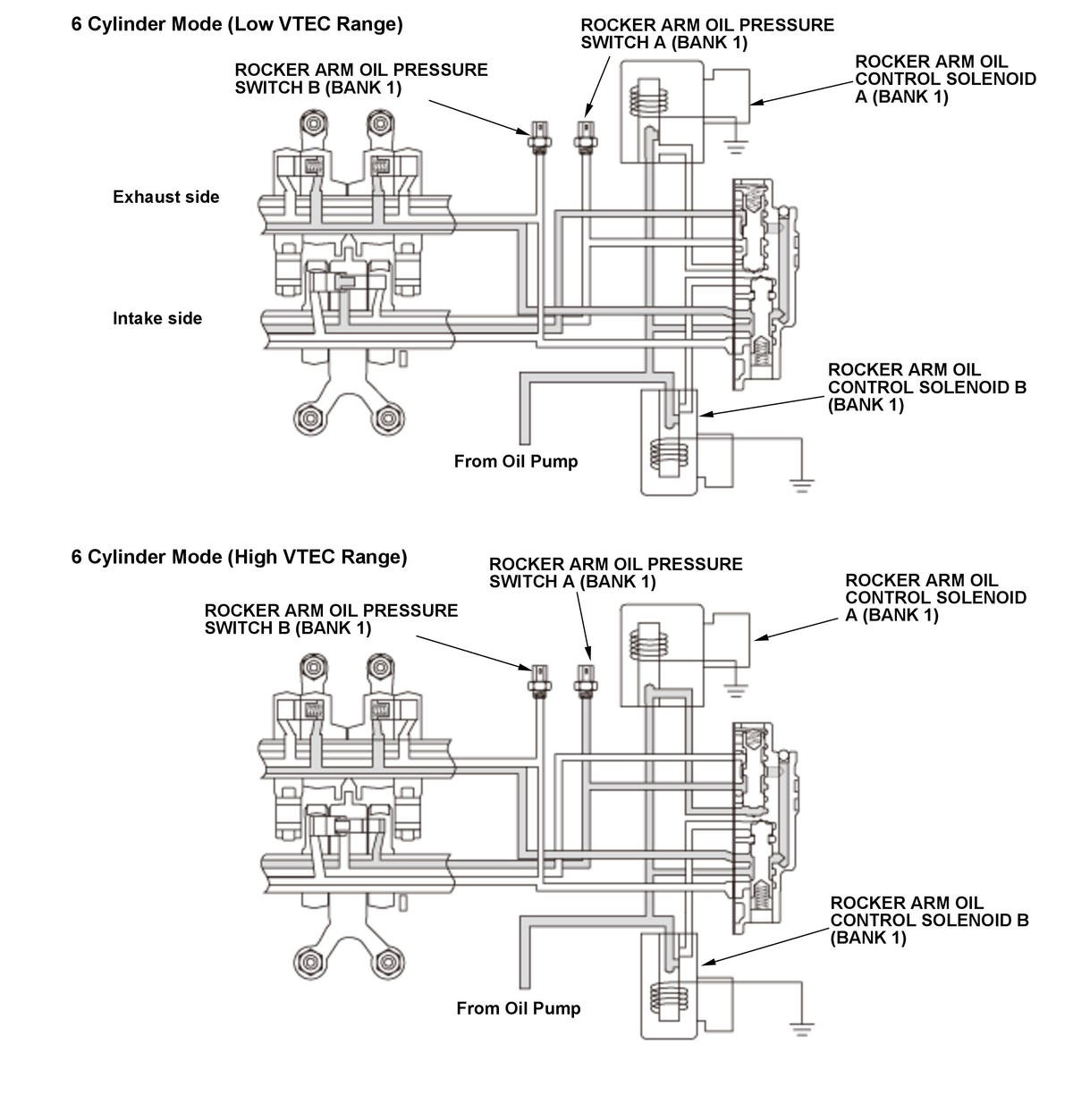 6 Cylinder Mode (Low VTEC Range)

ROCKER ARM OIL PRESSURE SWITCH A (BANK 1)

ROCKER ARM OIL PRESSURE SWITCH B (BANK 1)

ROCKER ARM OIL CONTROL SOLENOID A (BANK 1)

Exhaust side

Intake side

ROCKER ARM OIL CONTROL SOLENOID B (BANK 1)

From Oil Pump

6 Cylinder Mode (High VTEC Range)

ROCKER ARM OIL PRESSURE SWITCH A (BANK 1)

ROCKER ARM OIL PRESSURE SWITCH B (BANK 1)

ROCKER ARM OIL CONTROL SOLENOID A (BANK 1)

ROCKER ARM OIL CONTROL SOLENOID B (BANK 1)

From Oil Pump