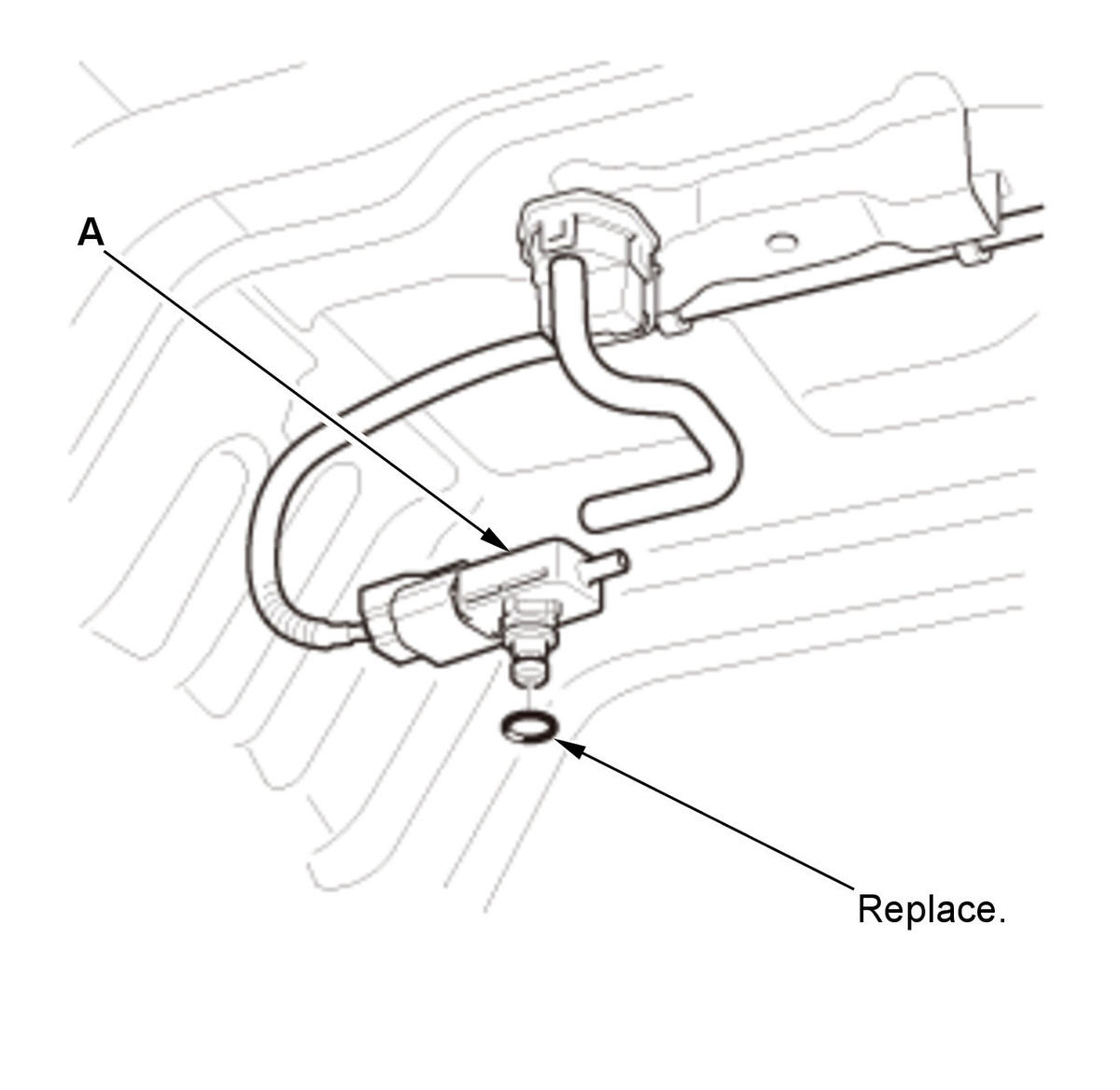 A

Replace.