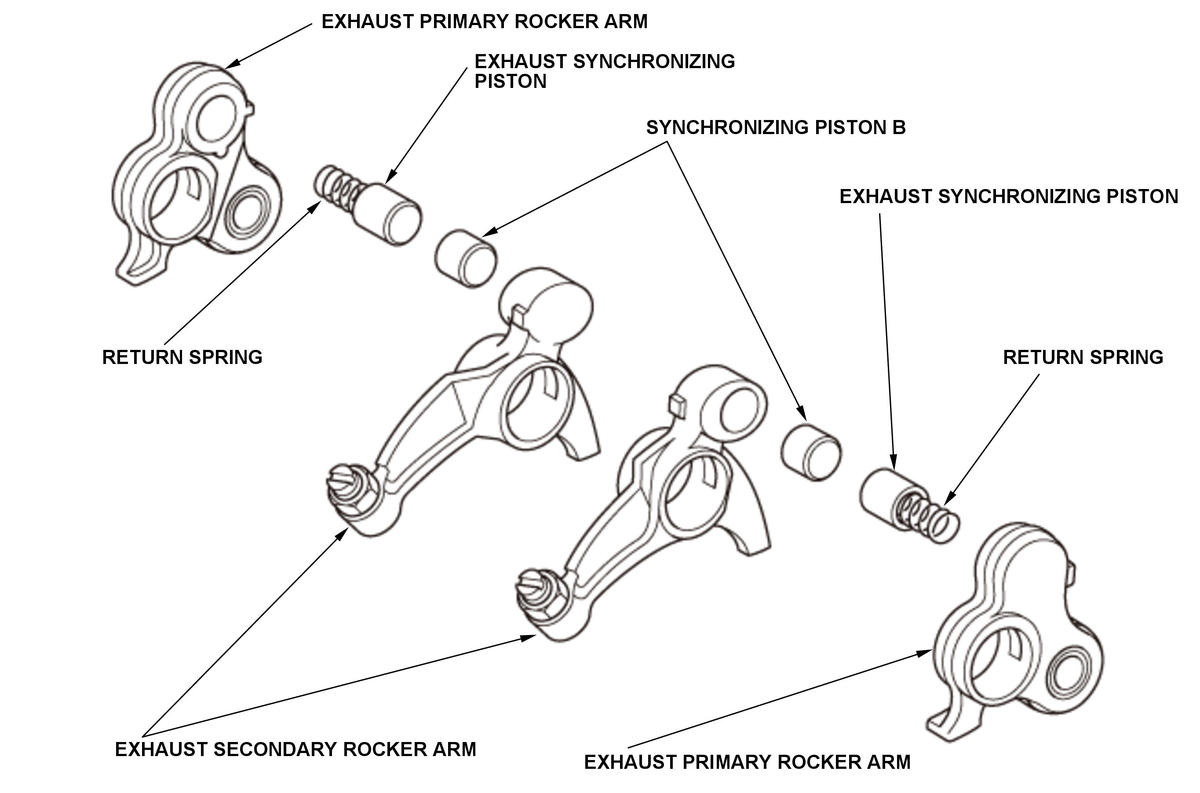 EXHAUST PRIMARY ROCKER ARM

EXHAUST SYNCHRONIZING PISTON

SYNCHRONIZING PISTON B

EXHAUST SYNCHRONIZING PISTON

RETURN SPRING

RETURN SPRING

EXHAUST SECONDARY ROCKER ARM

EXHAUST PRIMARY ROCKER ARM