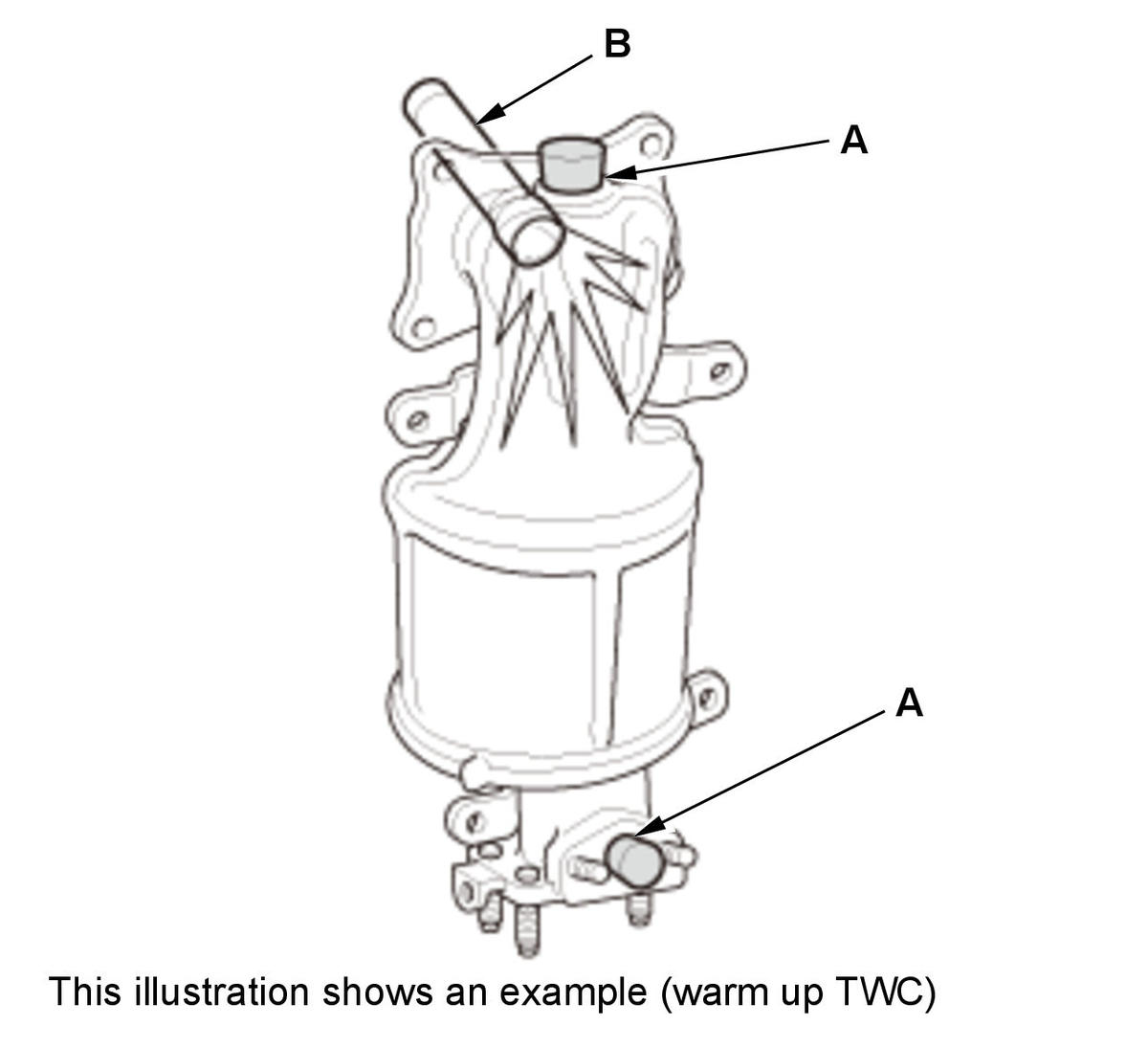 B

A

A

This illustration shows an example (warm up TWC)