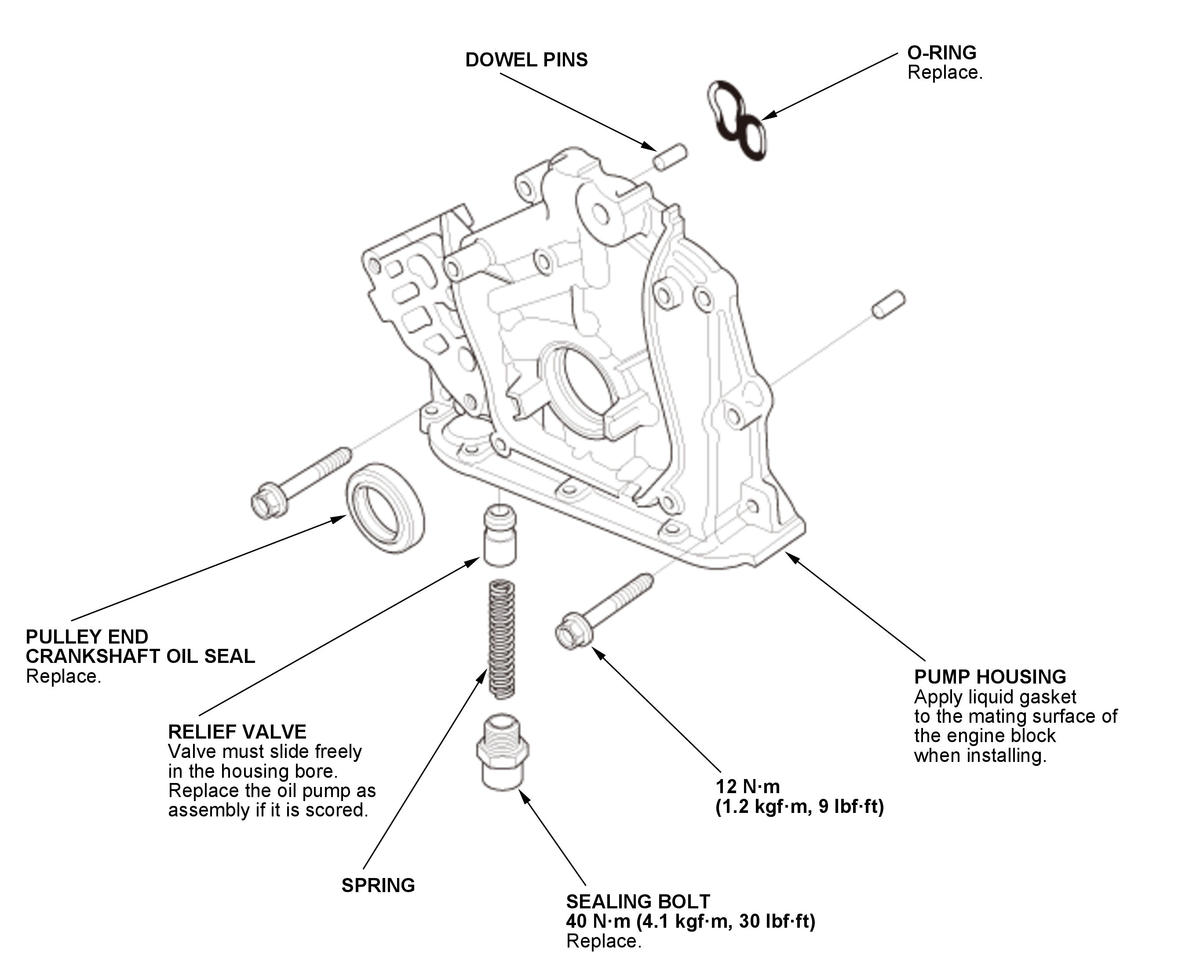 DOWEL PINS

O-RING
Replace.

PULLEY END
CRANKSHAFT OIL SEAL
Replace.

RELIEF VALVE
Valve must slide freely in the housing bore. Replace the oil pump as assembly if it is scored.

SPRING

SEALING BOLT
40 N·m (4.1 kgf·m, 30 lbf·ft)
Replace.

12 N·m
(1.2 kgf·m, 9 lbf·ft)

PUMP HOUSING
Apply liquid gasket to the mating surface of the engine block when installing.