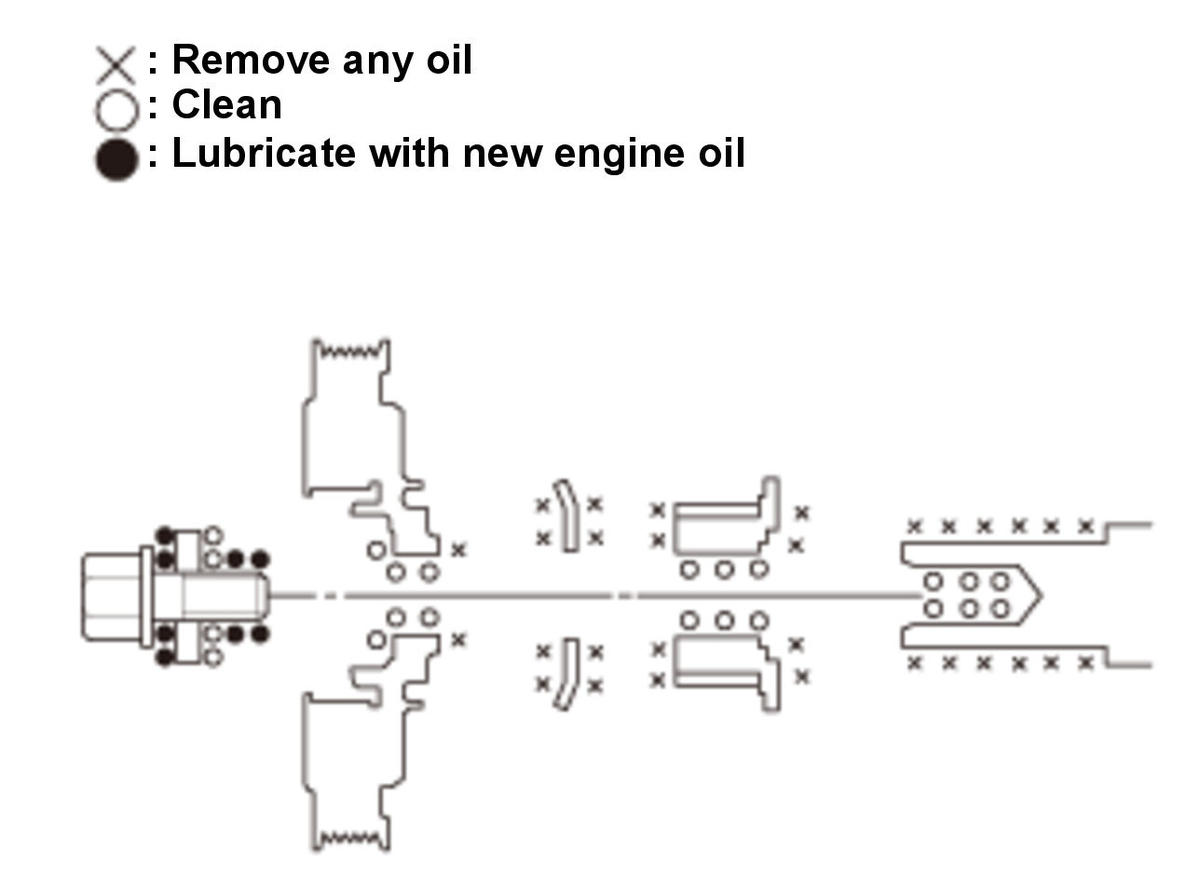 ×: Remove any oil
○: Clean
●: Lubricate with new engine oil