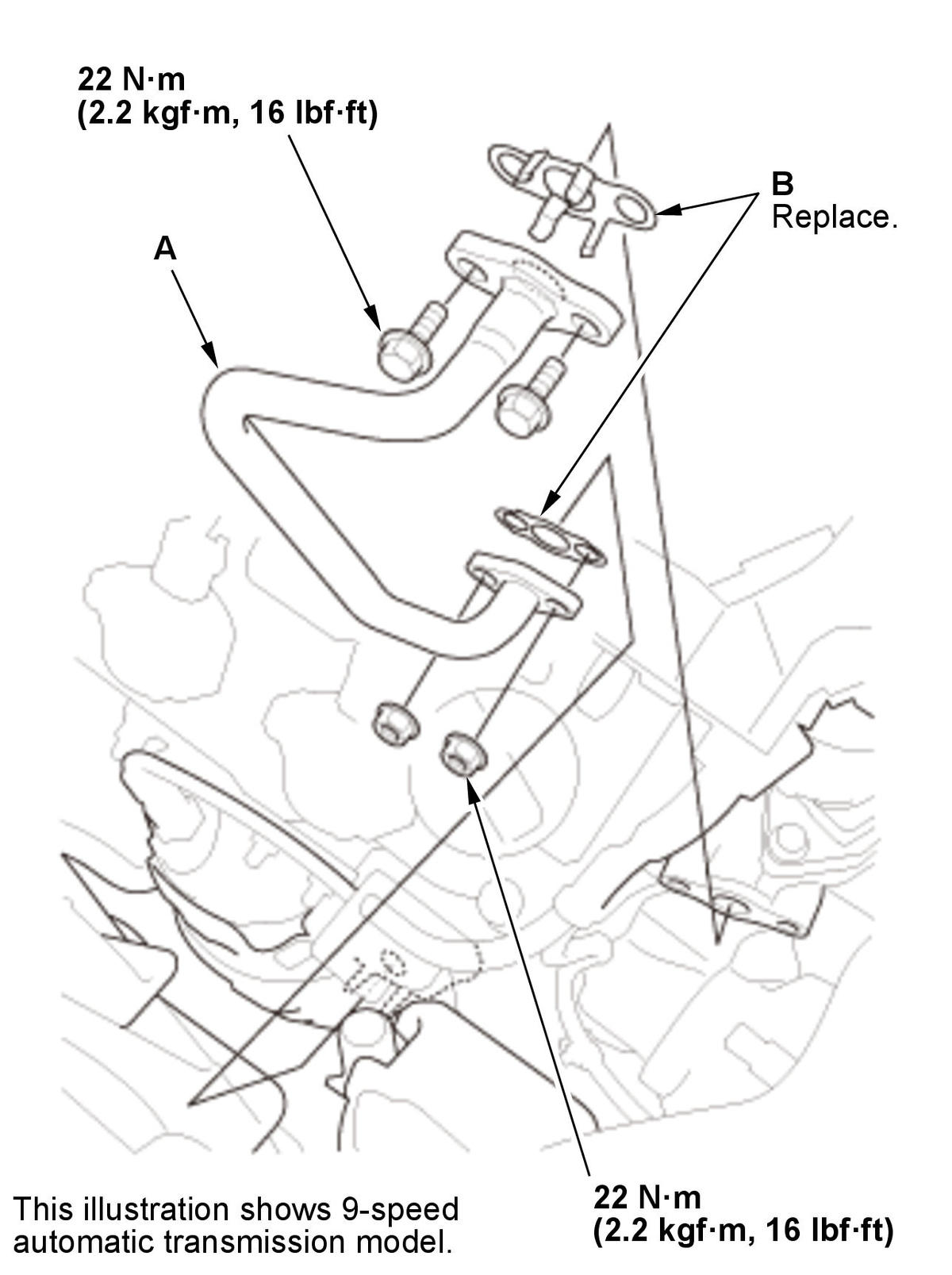 22 N·m
(2.2 kgf·m, 16 lbf·ft)

B
Replace.

A

This illustration shows 9-speed automatic transmission model.

22 N·m
(2.2 kgf·m, 16 lbf·ft)