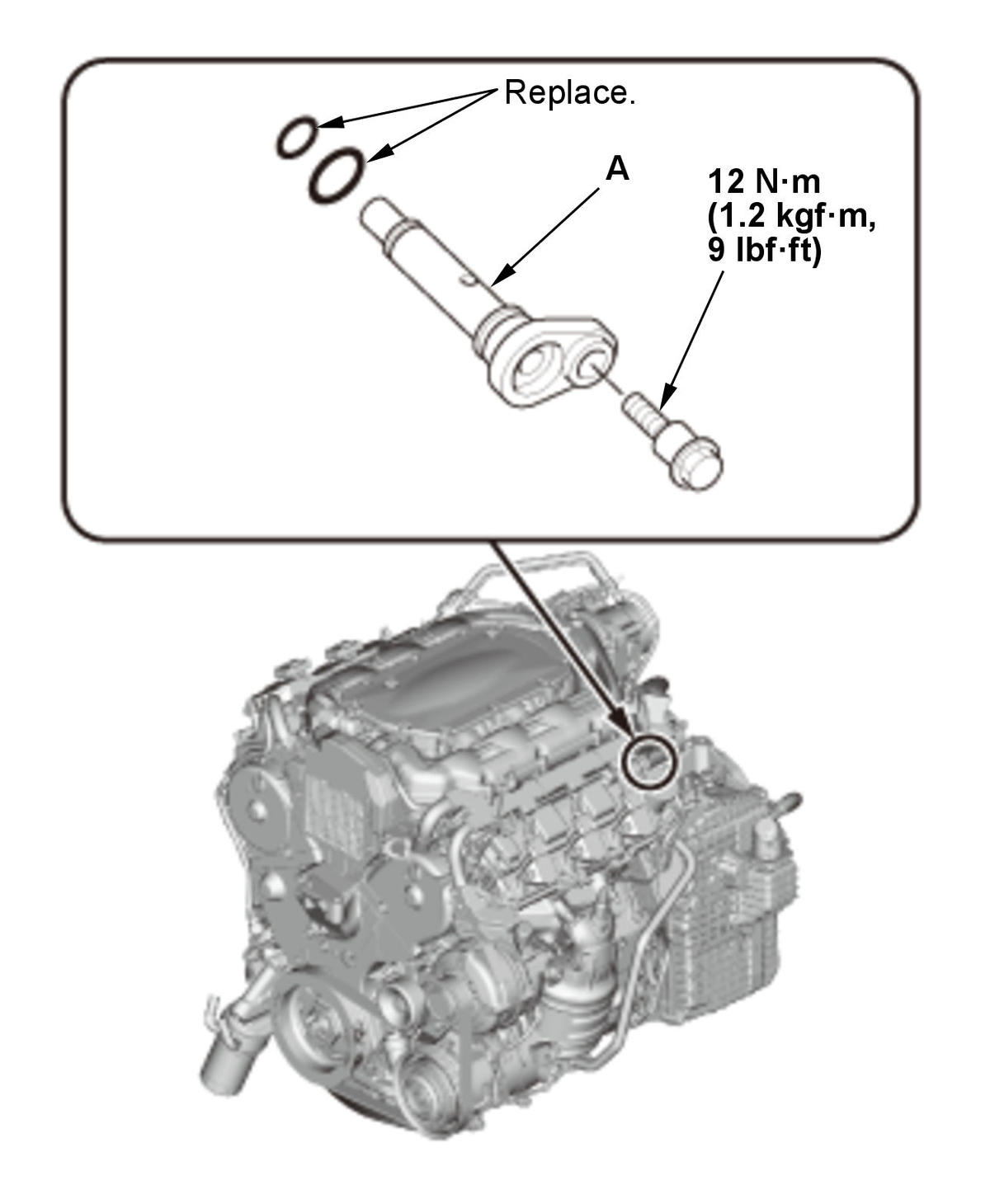 Replace.

A

12 N·m
(1.2 kgf·m,
9 lbf·ft)