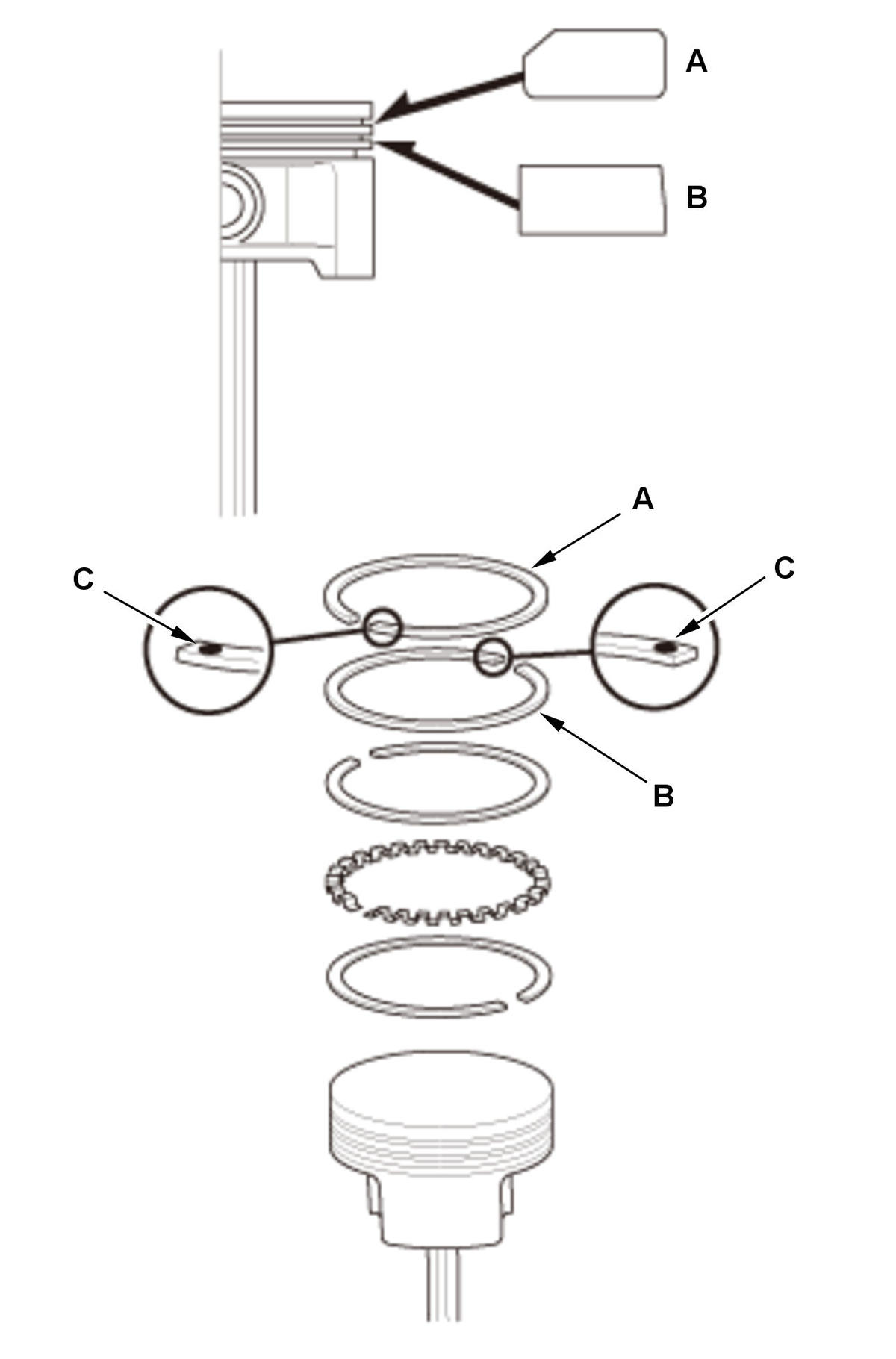 A
B
A
C
C
B