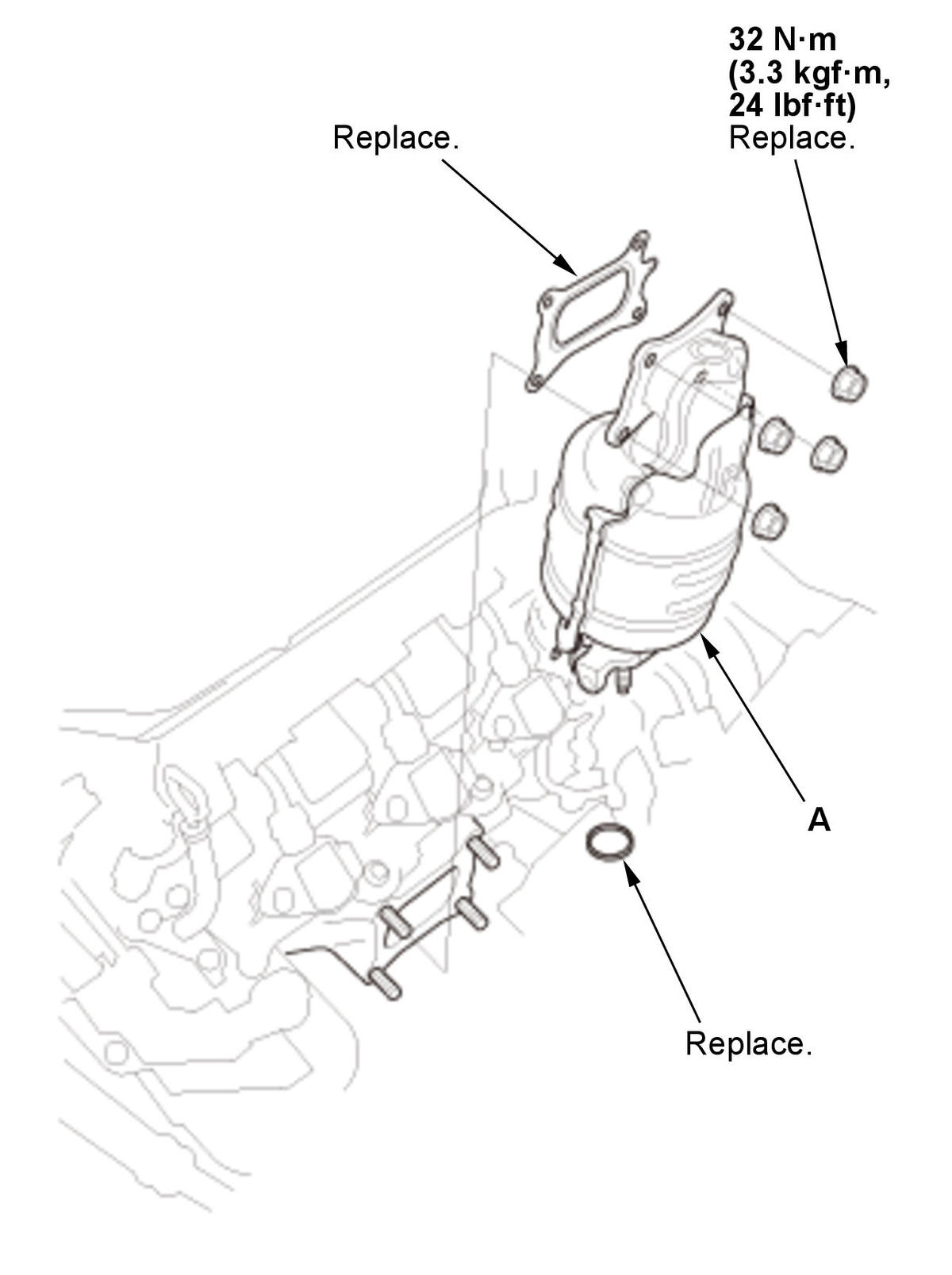 Replace.

32 N·m
(3.3 kgf·m,
24 lbf·ft)
Replace.

A

Replace.