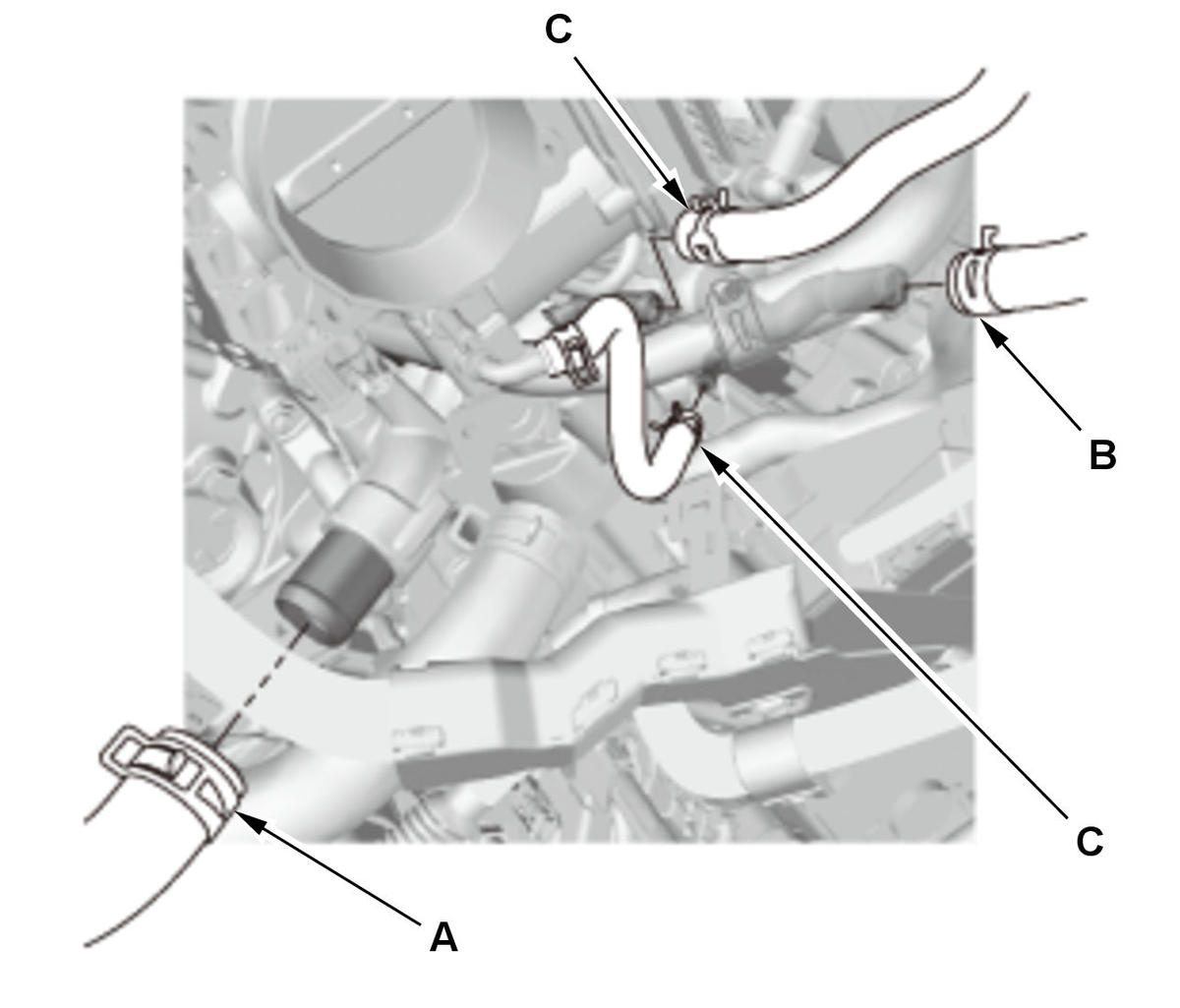 C
B
C
A