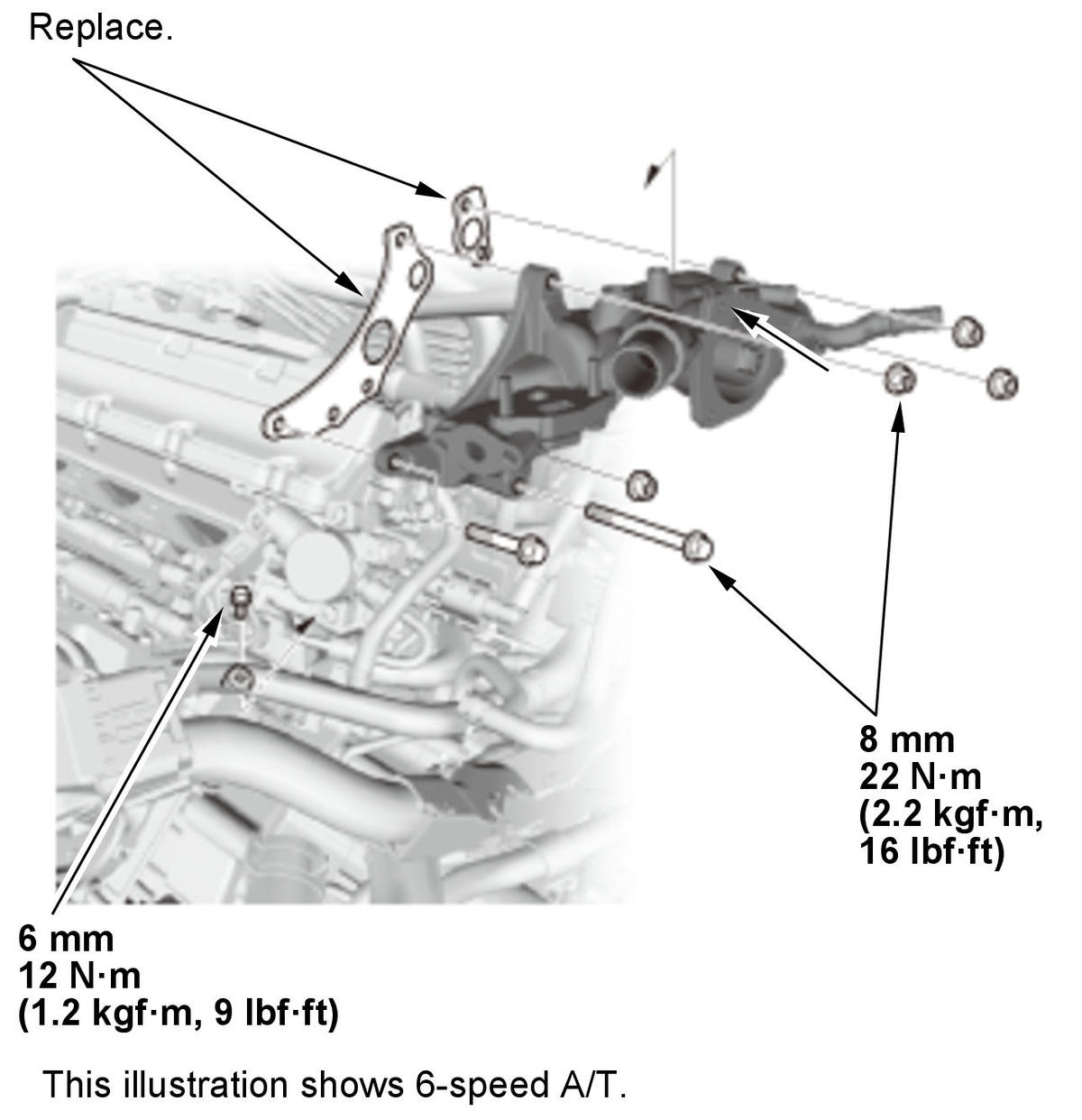 Replace.

8 mm
22 N·m
(2.2 kgf·m,
16 lbf·ft)

6 mm
12 N·m
(1.2 kgf·m, 9 lbf·ft)

This illustration shows 6-speed A/T.