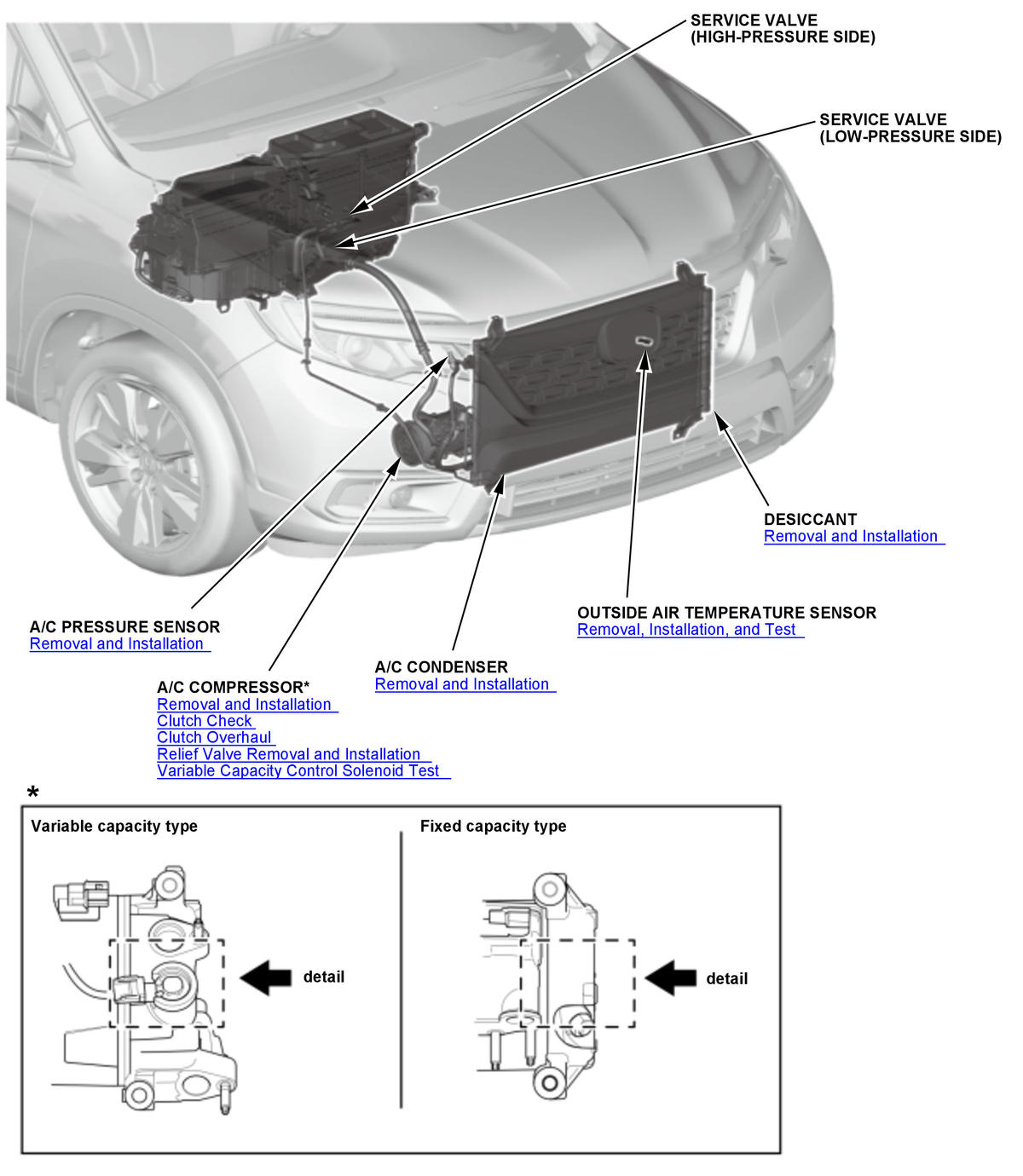 SERVICE VALVE
(HIGH-PRESSURE SIDE)

SERVICE VALVE
(LOW-PRESSURE SIDE)

DESICCANT
Removal and Installation

OUTSIDE AIR TEMPERATURE SENSOR
Removal, Installation, and Test

A/C PRESSURE SENSOR
Removal and Installation

A/C CONDENSER
Removal and Installation

A/C COMPRESSOR*
Removal and Installation
Clutch Check
Clutch Overhaul
Relief Valve Removal and Installation
Variable Capacity Control Solenoid Test

*

Variable capacity type

detail

Fixed capacity type

detail