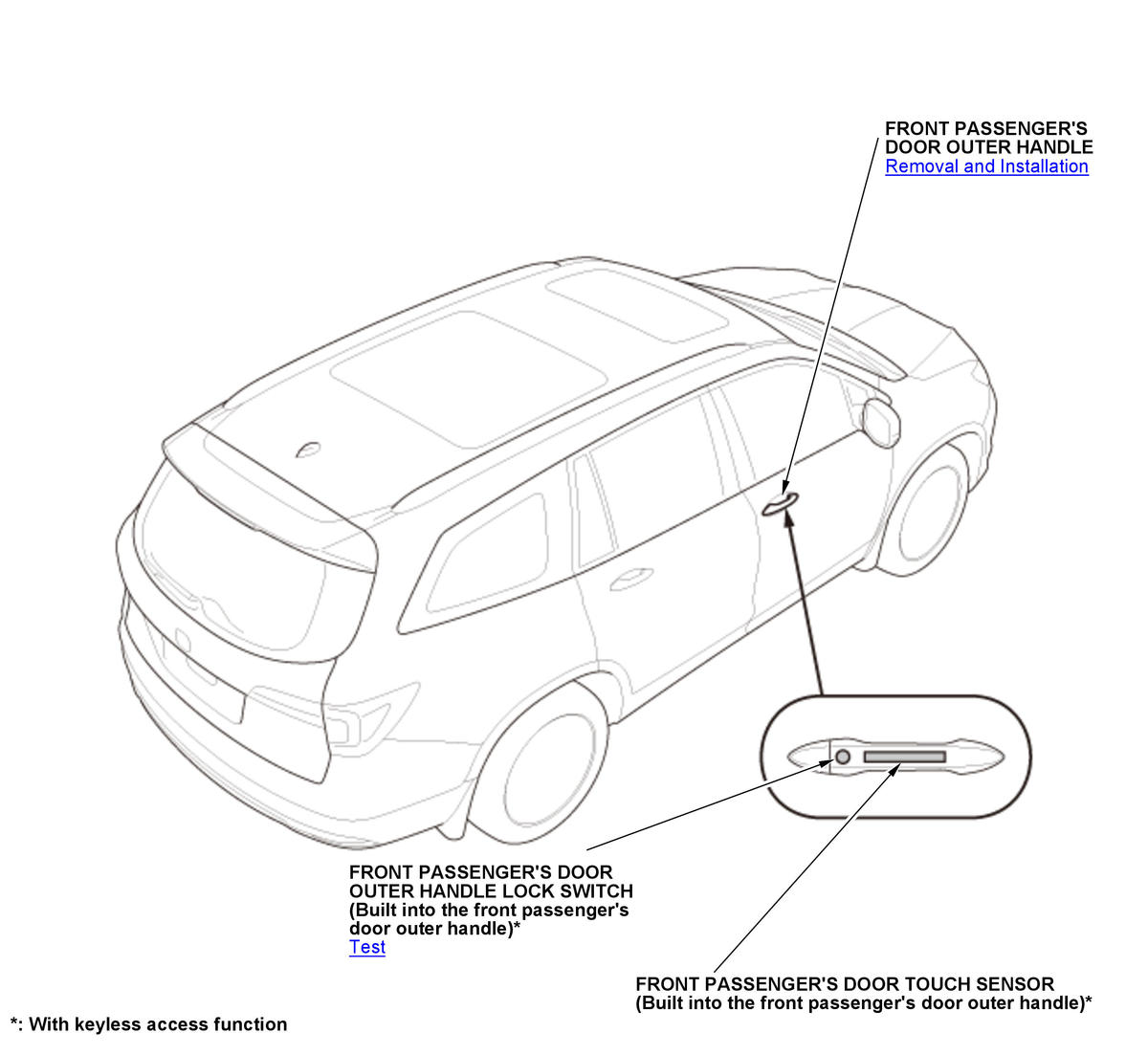 FRONT PASSENGER'S DOOR OUTER HANDLE
Removal and Installation

FRONT PASSENGER'S DOOR OUTER HANDLE LOCK SWITCH (Built into the front passenger's door outer handle)*
Test

FRONT PASSENGER'S DOOR TOUCH SENSOR (Built into the front passenger's door outer handle)*

*: With keyless access function