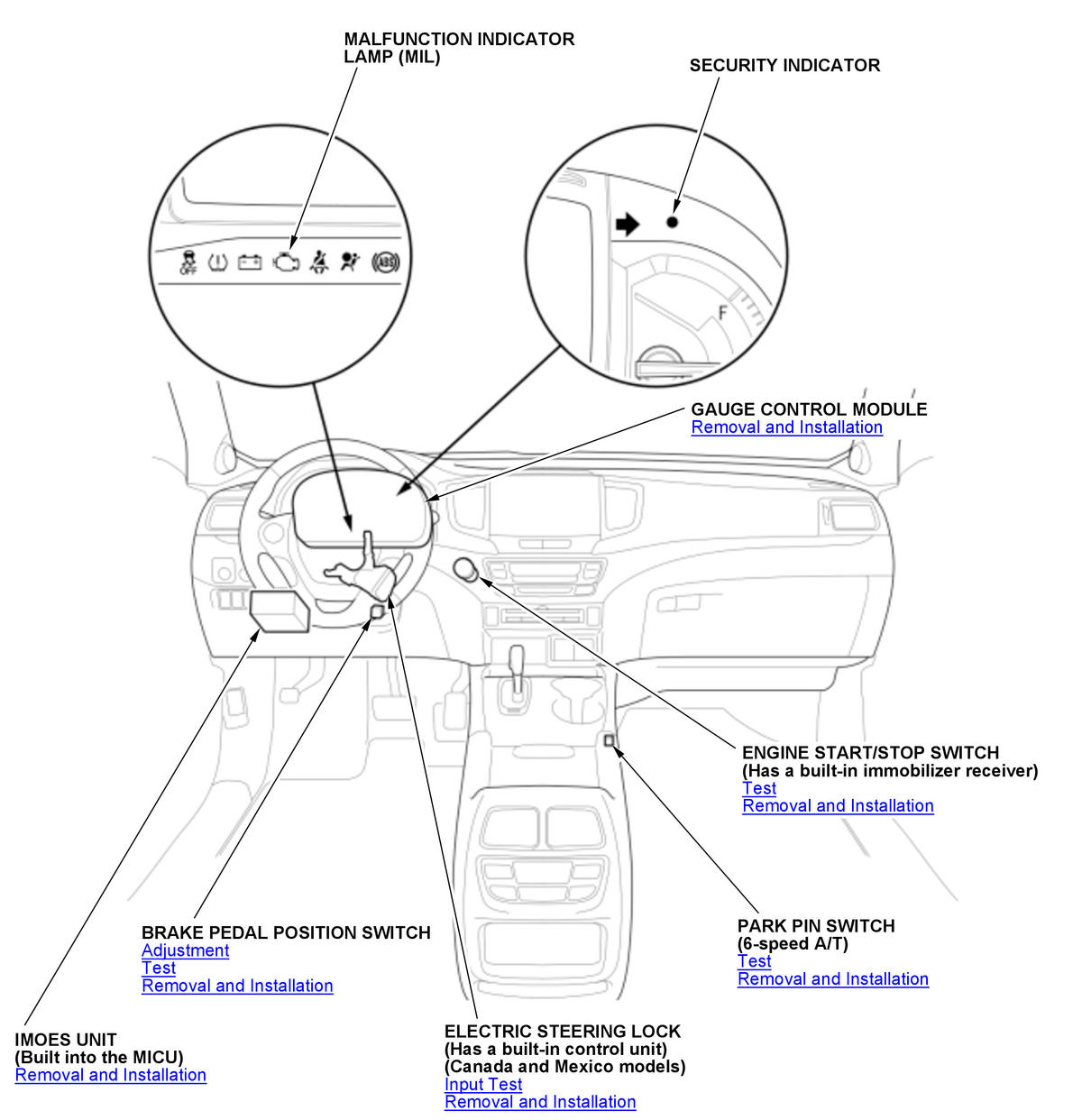 MALFUNCTION INDICATOR LAMP (MIL)

SECURITY INDICATOR

OFF

ABS

F

GAUGE CONTROL MODULE
Removal and Installation

ENGINE START/STOP SWITCH
(Has a built-in immobilizer receiver)
Test
Removal and Installation

PARK PIN SWITCH
(6-speed A/T)
Test
Removal and Installation

BRAKE PEDAL POSITION SWITCH
Adjustment
Test
Removal and Installation

IMOES UNIT
(Built into the MICU)
Removal and Installation

ELECTRIC STEERING LOCK
(Has a built-in control unit)
(Canada and Mexico models)
Input Test
Removal and Installation