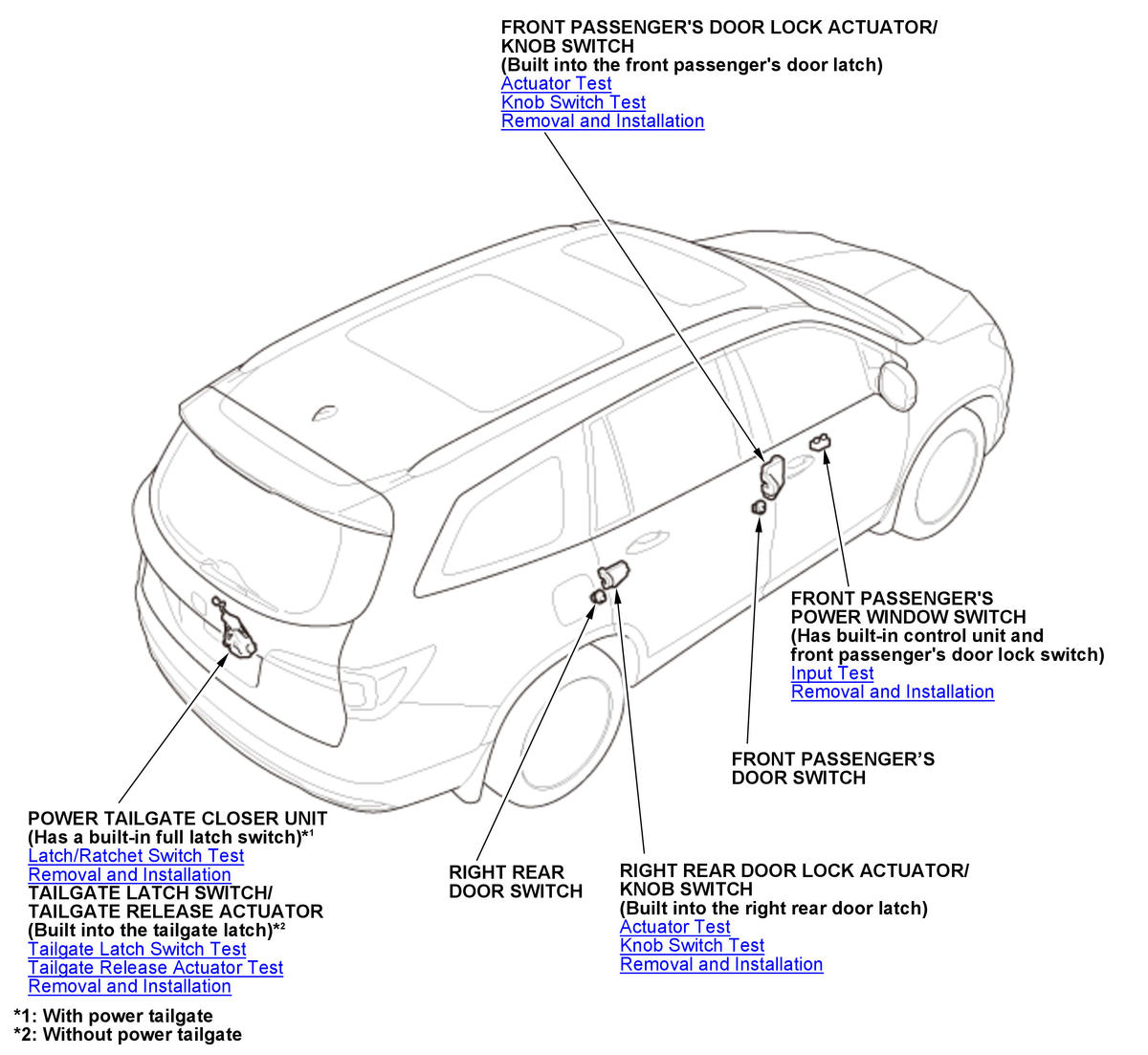 FRONT PASSENGER'S DOOR LOCK ACTUATOR/
KNOB SWITCH
(Built into the front passenger's door latch)
Actuator Test
Knob Switch Test
Removal and Installation

FRONT PASSENGER'S
POWER WINDOW SWITCH
(Has built-in control unit and
front passenger's door lock switch)
Input Test
Removal and Installation

FRONT PASSENGER'S
DOOR SWITCH

POWER TAILGATE CLOSER UNIT
(Has a built-in full latch switch)$^{*1}$
Latch/Ratchet Switch Test
Removal and Installation
TAILGATE LATCH SWITCH/
TAILGATE RELEASE ACTUATOR
(Built into the tailgate latch)$^{*2}$
Tailgate Latch Switch Test
Tailgate Release Actuator Test
Removal and Installation

RIGHT REAR
DOOR SWITCH

RIGHT REAR DOOR LOCK ACTUATOR/
KNOB SWITCH
(Built into the right rear door latch)
Actuator Test
Knob Switch Test
Removal and Installation

*1: With power tailgate
*2: Without power tailgate