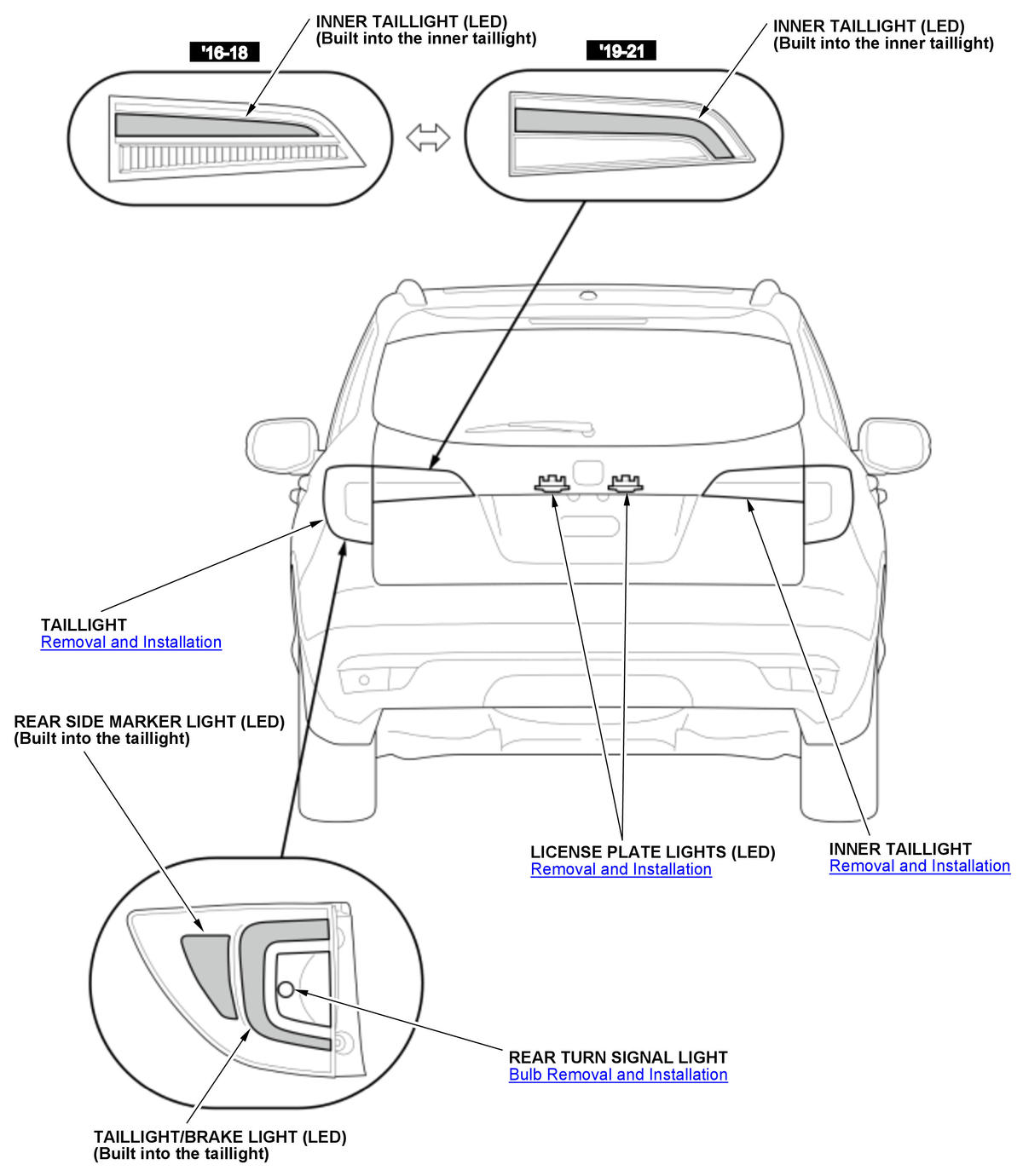 '16-18

INNER TAILLIGHT (LED)
(Built into the inner taillight)

'19-21

INNER TAILLIGHT (LED)
(Built into the inner taillight)

TAILLIGHT
Removal and Installation

REAR SIDE MARKER LIGHT (LED)
(Built into the taillight)

LICENSE PLATE LIGHTS (LED)
Removal and Installation

INNER TAILLIGHT
Removal and Installation

REAR TURN SIGNAL LIGHT
Bulb Removal and Installation

TAILLIGHT/BRAKE LIGHT (LED)
(Built into the taillight)