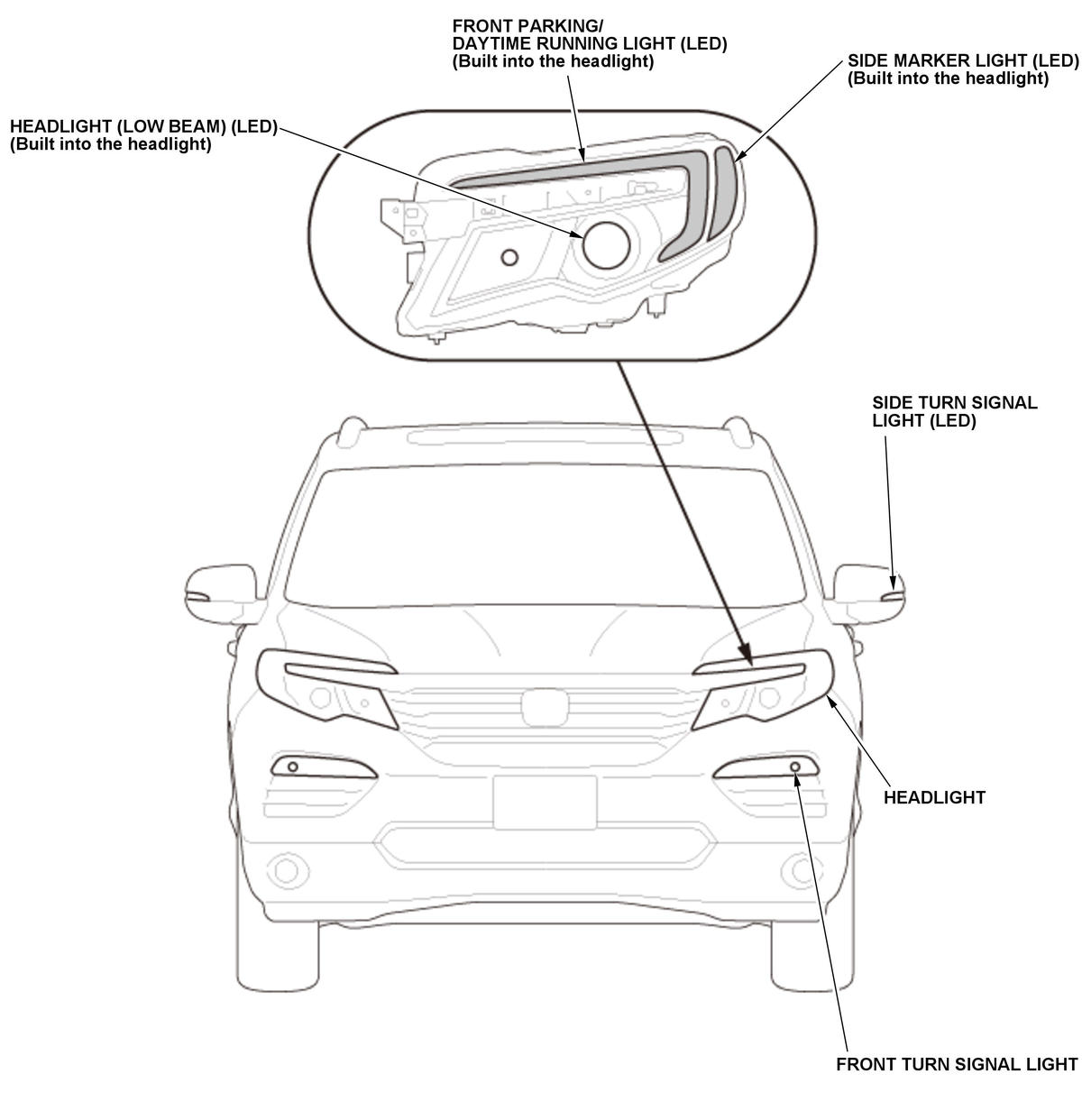 FRONT PARKING/
DAYTIME RUNNING LIGHT (LED)
(Built into the headlight)

SIDE MARKER LIGHT (LED)
(Built into the headlight)

HEADLIGHT (LOW BEAM) (LED)
(Built into the headlight)

SIDE TURN SIGNAL
LIGHT (LED)

HEADLIGHT

FRONT TURN SIGNAL LIGHT