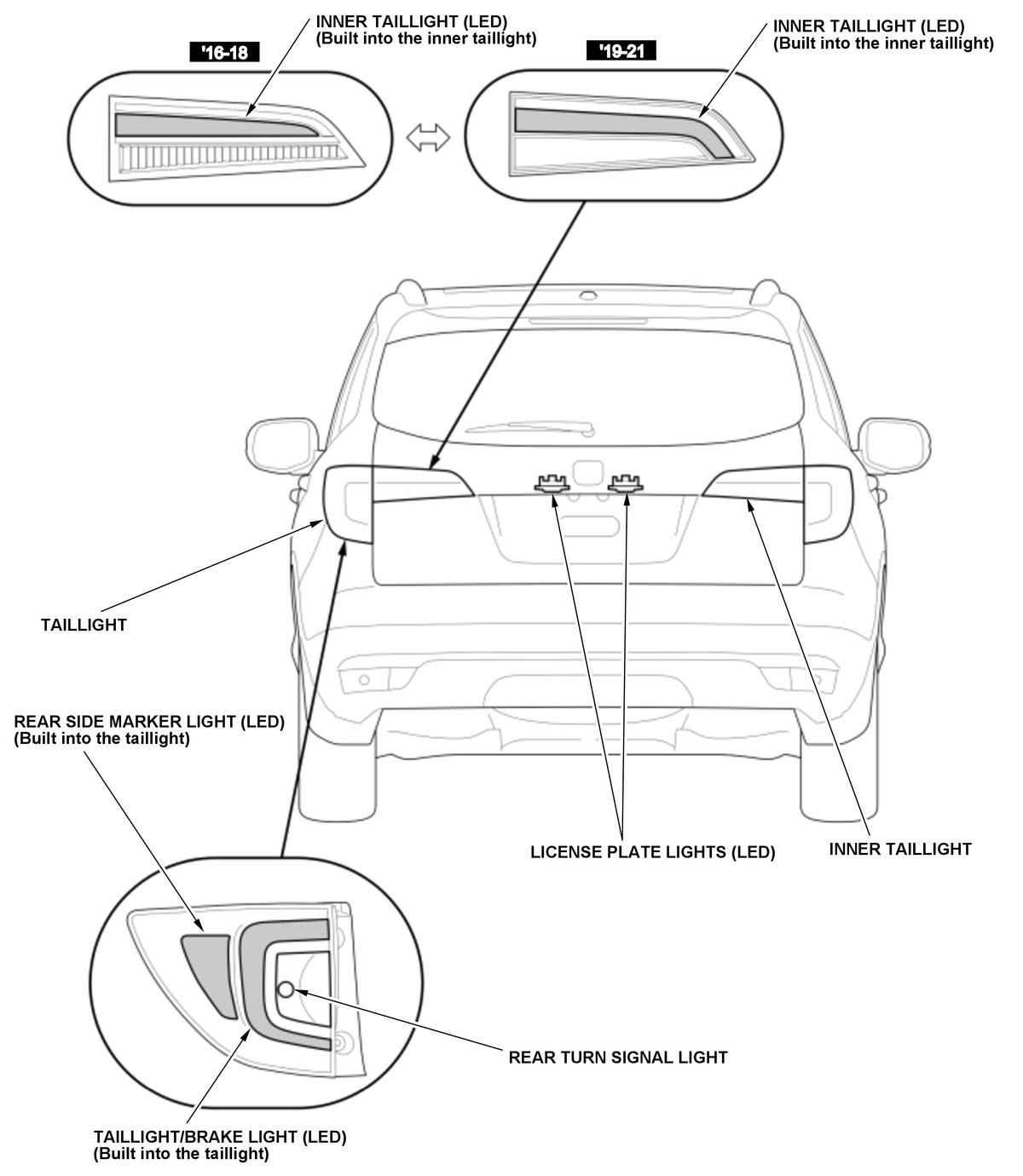 '16-18

INNER TAILLIGHT (LED)
(Built into the inner taillight)

'19-21

INNER TAILLIGHT (LED)
(Built into the inner taillight)

TAILLIGHT

REAR SIDE MARKER LIGHT (LED)
(Built into the taillight)

LICENSE PLATE LIGHTS (LED)

INNER TAILLIGHT

REAR TURN SIGNAL LIGHT

TAILLIGHT/BRAKE LIGHT (LED)
(Built into the taillight)