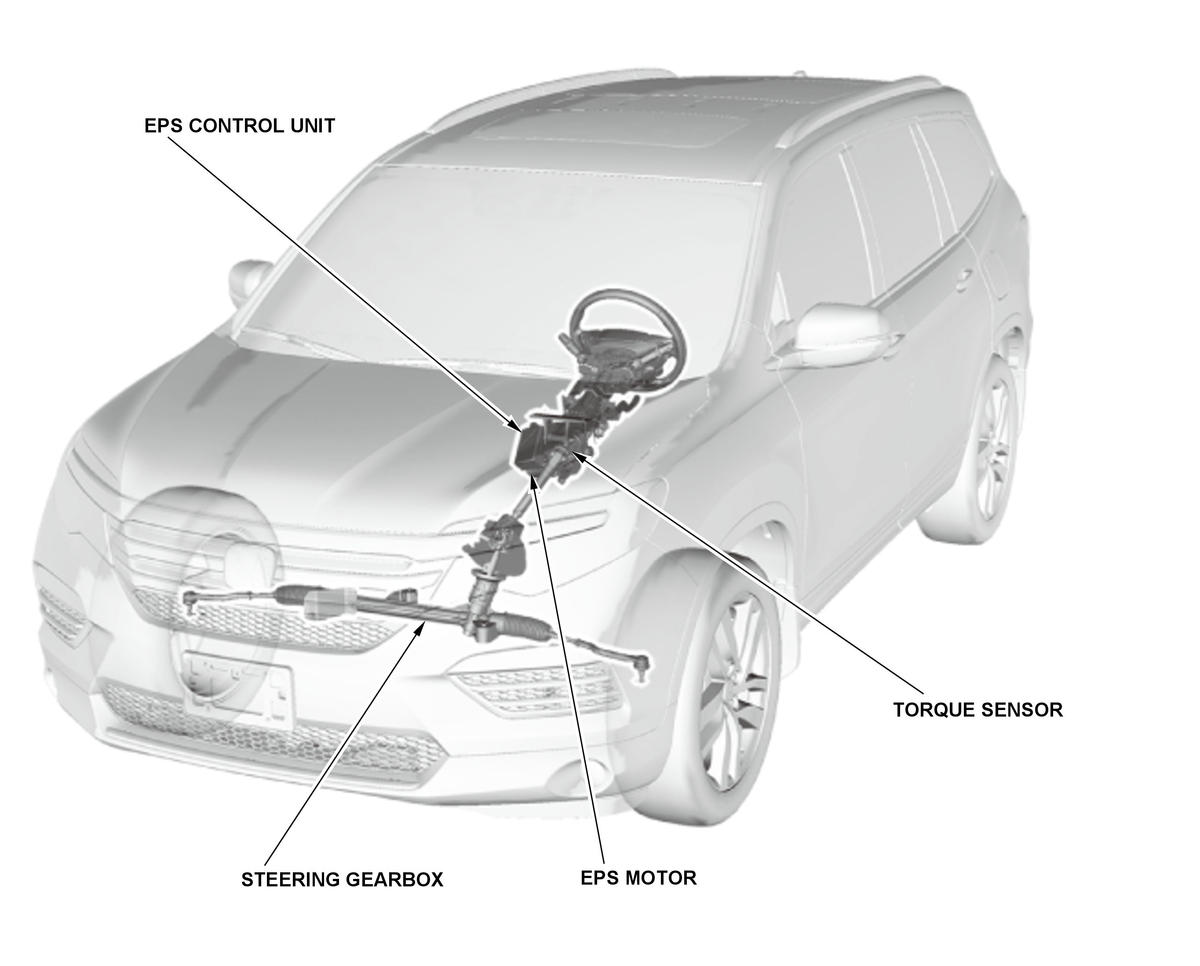 EPS CONTROL UNIT

TORQUE SENSOR

STEERING GEARBOX

EPS MOTOR