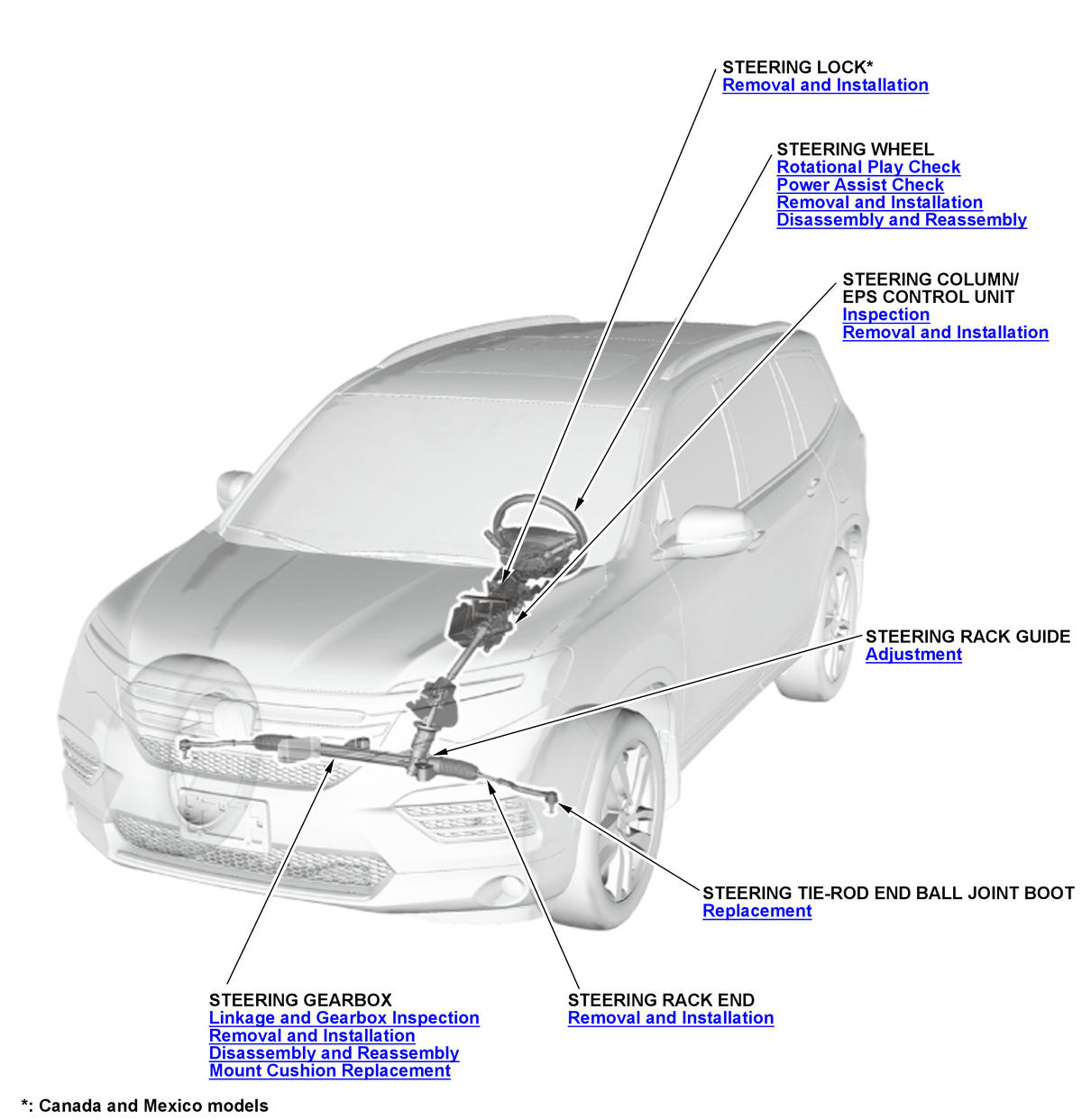 STEERING LOCK*
Removal and Installation

STEERING WHEEL
Rotational Play Check
Power Assist Check
Removal and Installation
Disassembly and Reassembly

STEERING COLUMN/
EPS CONTROL UNIT
Inspection
Removal and Installation

STEERING RACK GUIDE
Adjustment

STEERING TIE-ROD END BALL JOINT BOOT
Replacement

STEERING GEARBOX
Linkage and Gearbox Inspection
Removal and Installation
Disassembly and Reassembly
Mount Cushion Replacement

STEERING RACK END
Removal and Installation

*: Canada and Mexico models