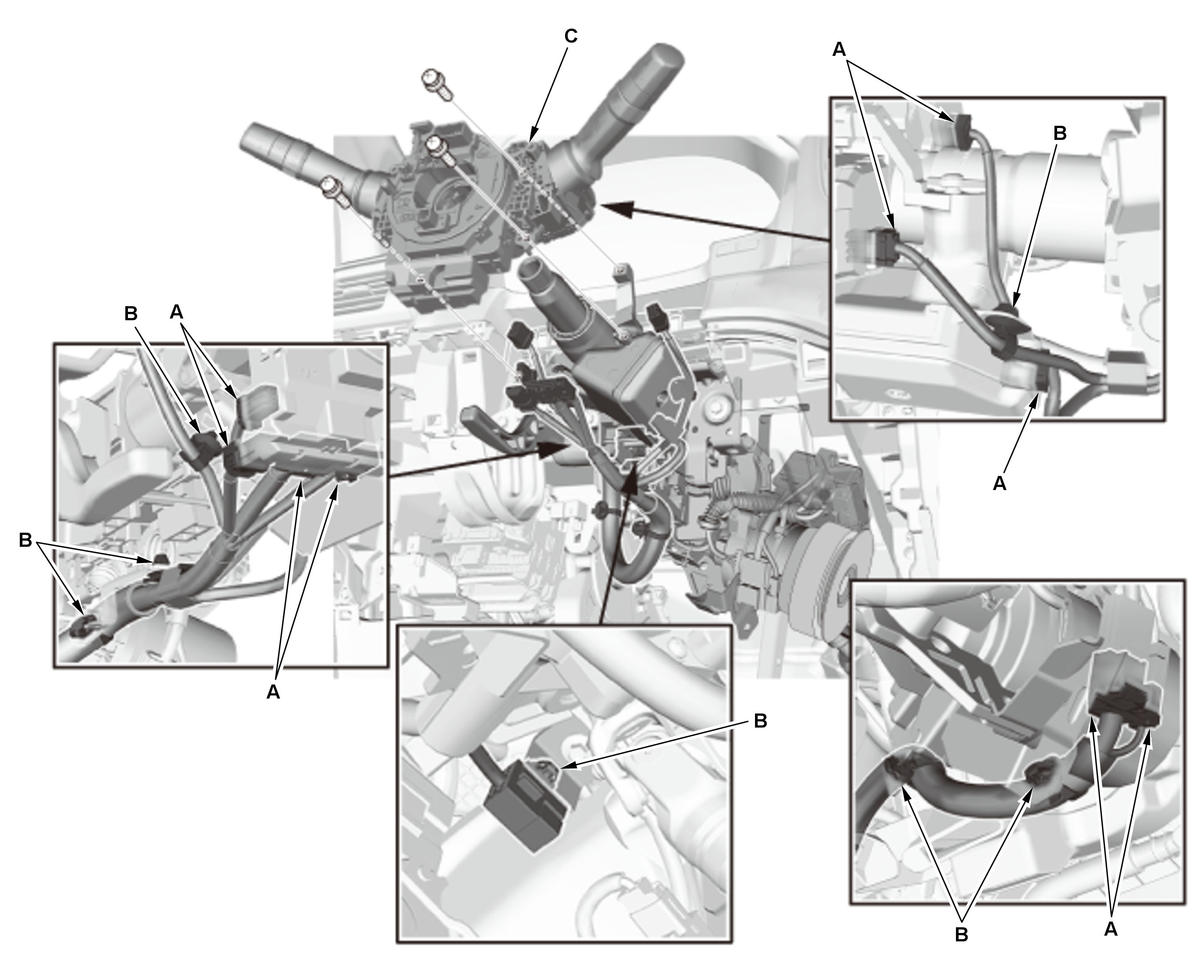 C
A
B
A
B
A
B
A
B
B
A