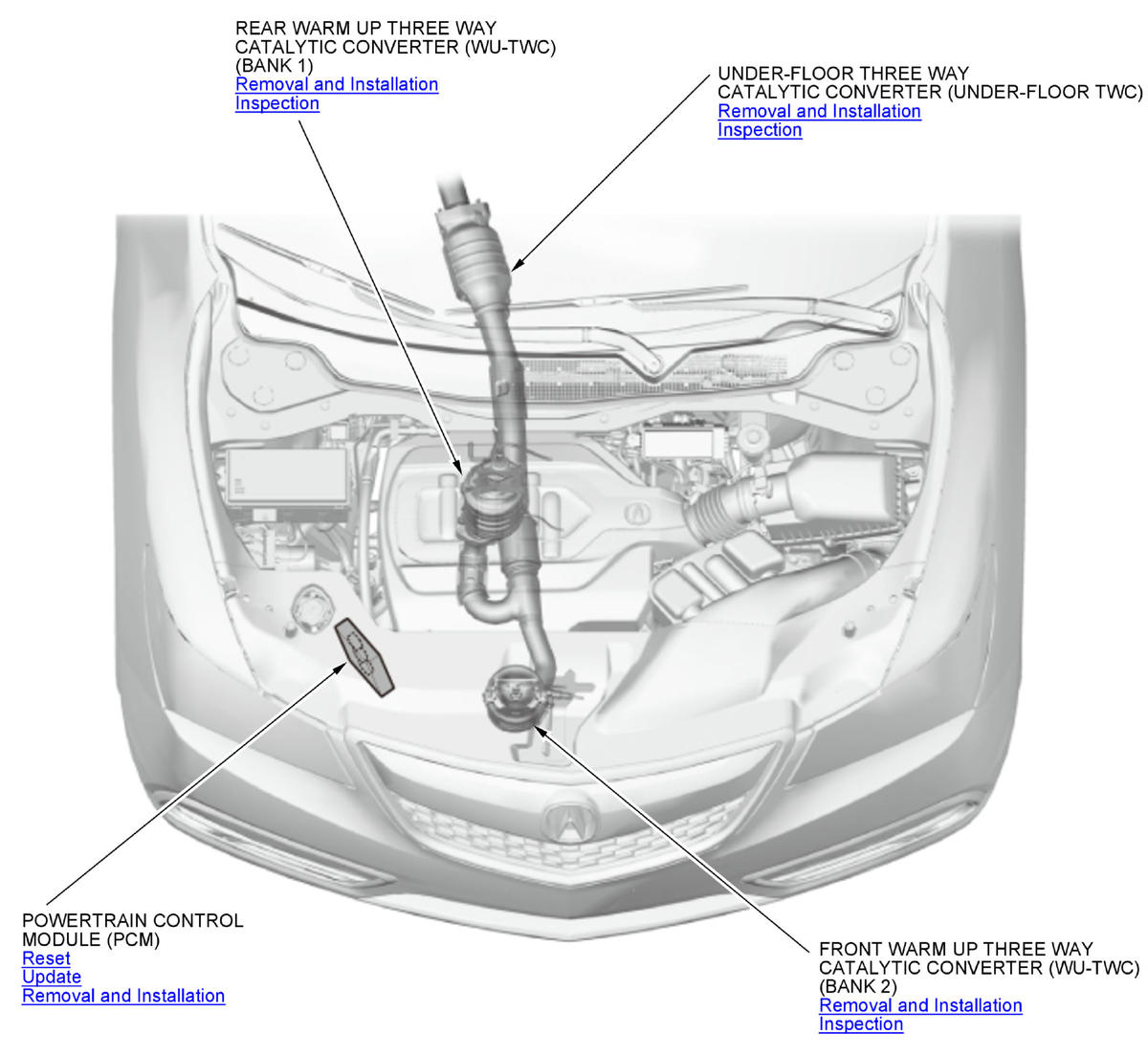 REAR WARM UP THREE WAY CATALYTIC CONVERTER (WU-TWC) (BANK 1)
Removal and Installation
Inspection

UNDER-FLOOR THREE WAY CATALYTIC CONVERTER (UNDER-FLOOR TWC)
Removal and Installation
Inspection

POWERTRAIN CONTROL MODULE (PCM)
Reset
Update
Removal and Installation

FRONT WARM UP THREE WAY CATALYTIC CONVERTER (WU-TWC) (BANK 2)
Removal and Installation
Inspection