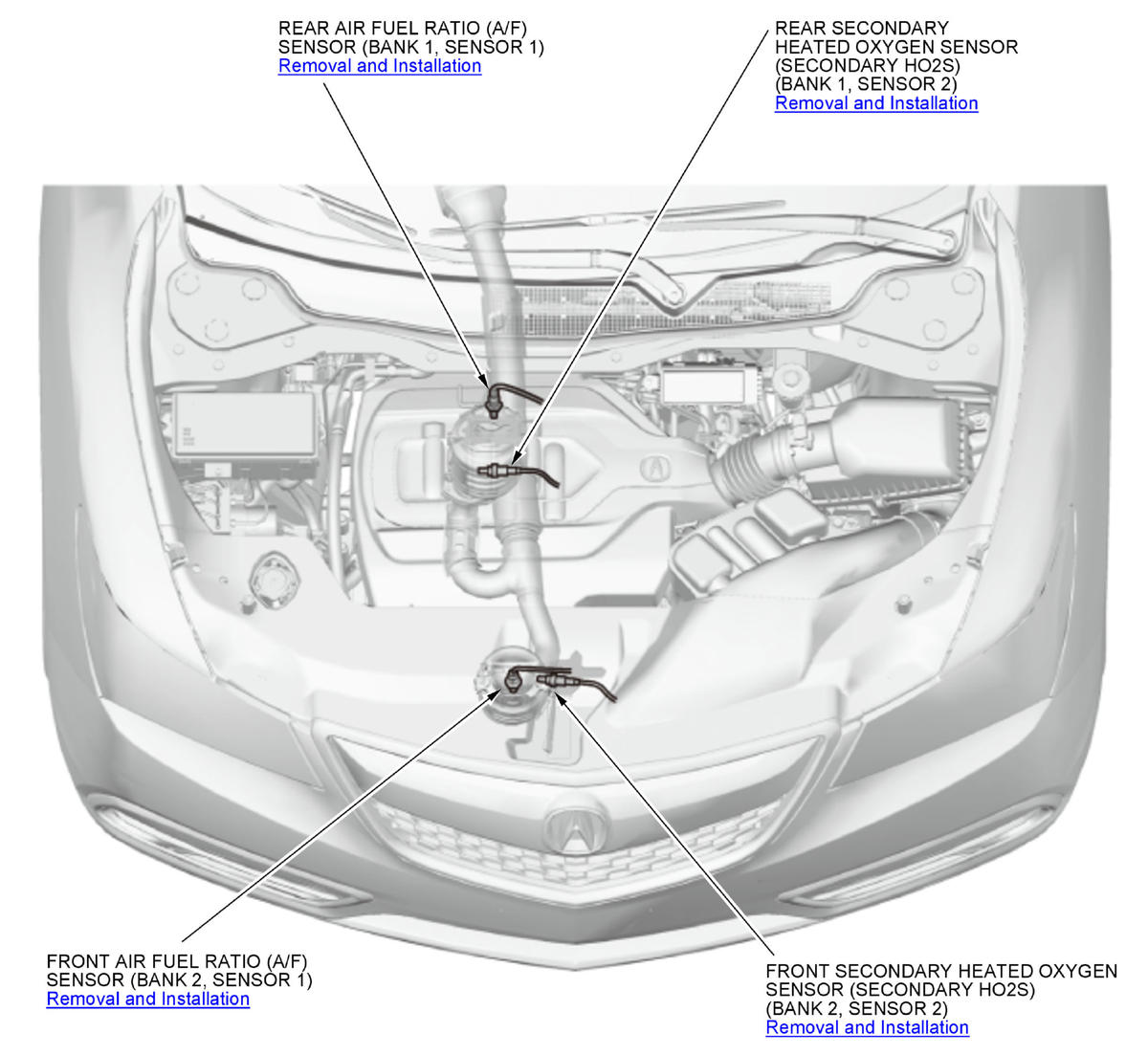 REAR AIR FUEL RATIO (A/F) SENSOR (BANK 1, SENSOR 1)
Removal and Installation

REAR SECONDARY HEATED OXYGEN SENSOR (SECONDARY HO2S) (BANK 1, SENSOR 2)
Removal and Installation

FRONT AIR FUEL RATIO (A/F) SENSOR (BANK 2, SENSOR 1)
Removal and Installation

FRONT SECONDARY HEATED OXYGEN SENSOR (SECONDARY HO2S) (BANK 2, SENSOR 2)
Removal and Installation