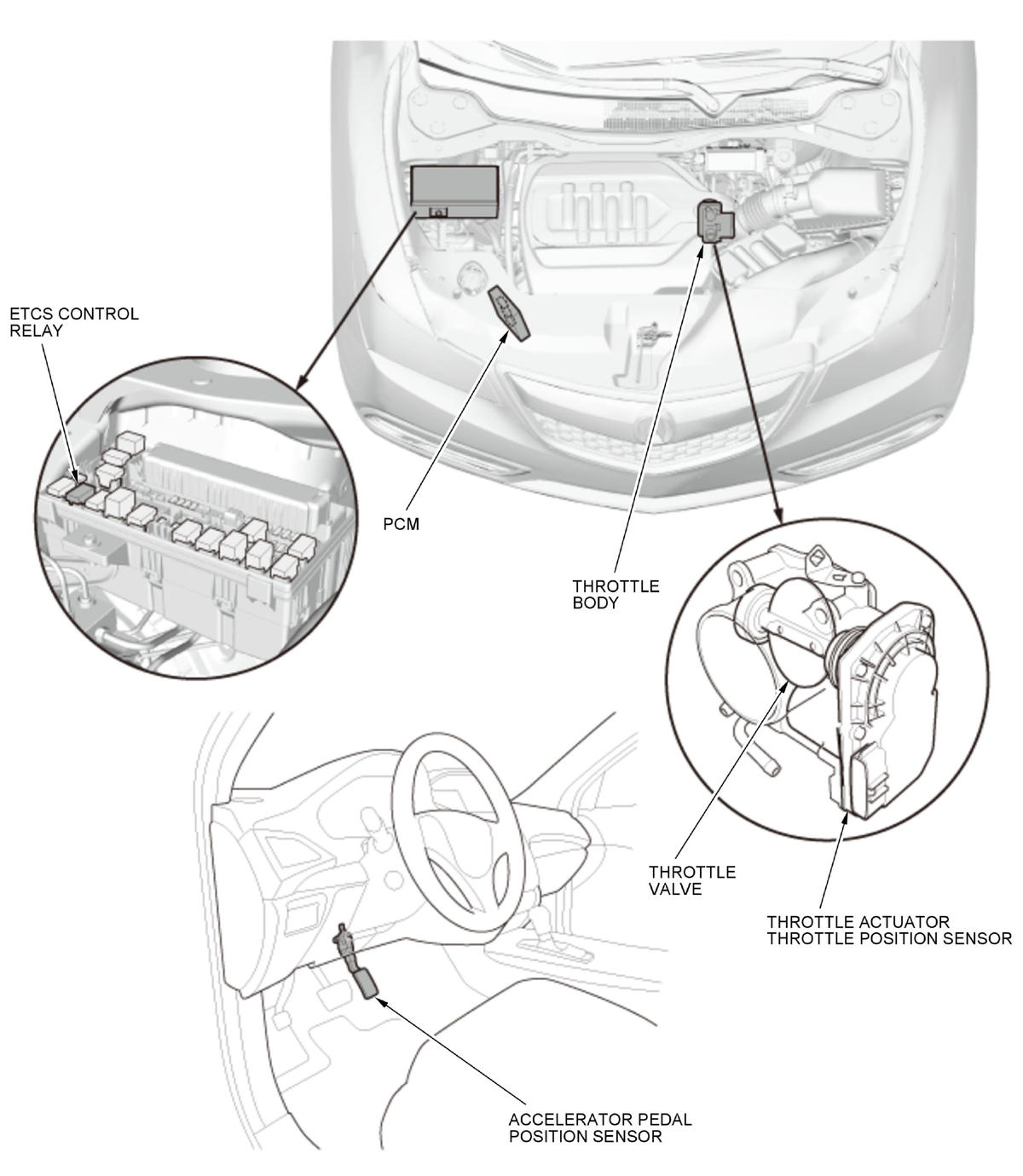 ETCS CONTROL RELAY

PCM

THROTTLE BODY

THROTTLE VALVE

THROTTLE ACTUATOR
THROTTLE POSITION SENSOR

ACCELERATOR PEDAL POSITION SENSOR