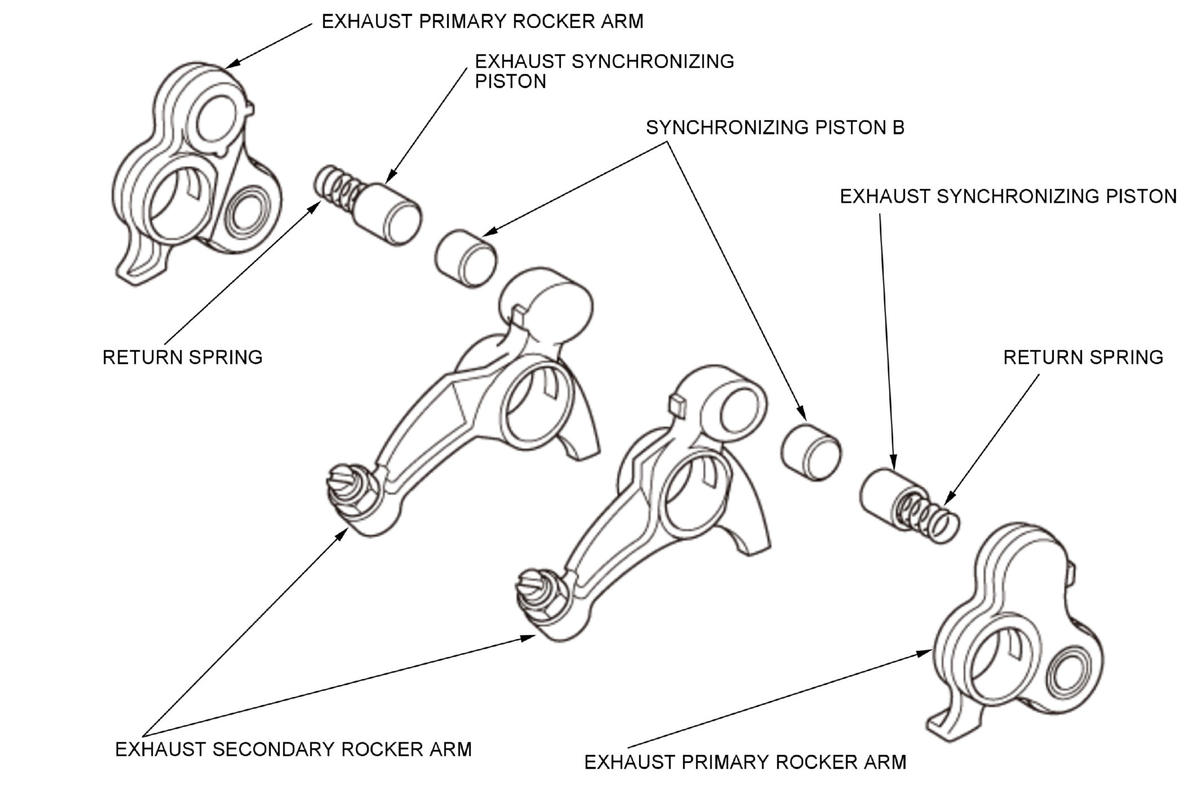 EXHAUST PRIMARY ROCKER ARM

EXHAUST SYNCHRONIZING PISTON

SYNCHRONIZING PISTON B

EXHAUST SYNCHRONIZING PISTON

RETURN SPRING

RETURN SPRING

EXHAUST SECONDARY ROCKER ARM

EXHAUST PRIMARY ROCKER ARM