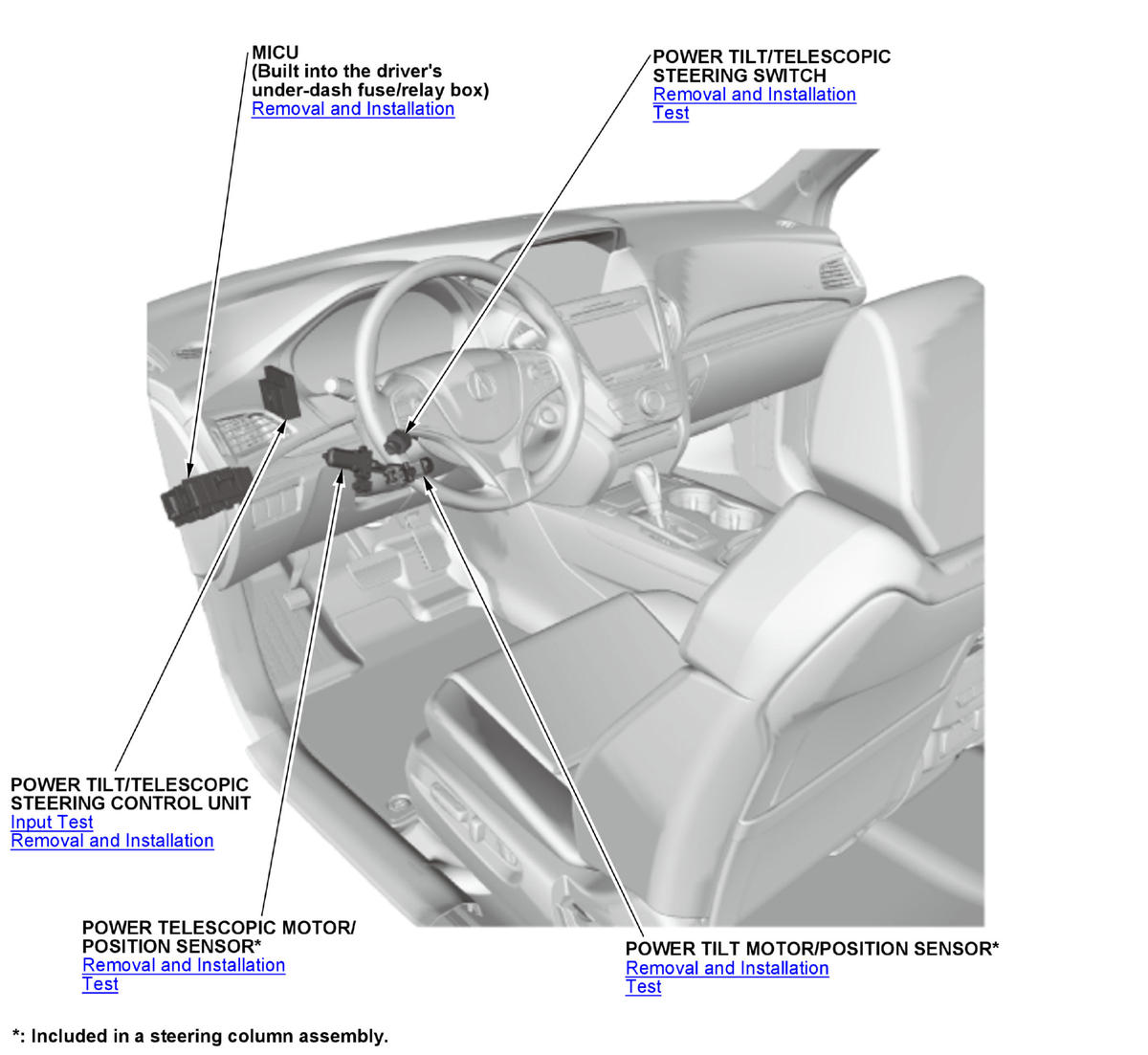 MICU
(Built into the driver's under-dash fuse/relay box)
Removal and Installation

POWER TILT/TELESCOPIC STEERING SWITCH
Removal and Installation
Test

POWER TILT/TELESCOPIC STEERING CONTROL UNIT
Input Test
Removal and Installation

POWER TELESCOPIC MOTOR/ POSITION SENSOR*
Removal and Installation
Test

POWER TILT MOTOR/POSITION SENSOR*
Removal and Installation
Test

*: Included in a steering column assembly.