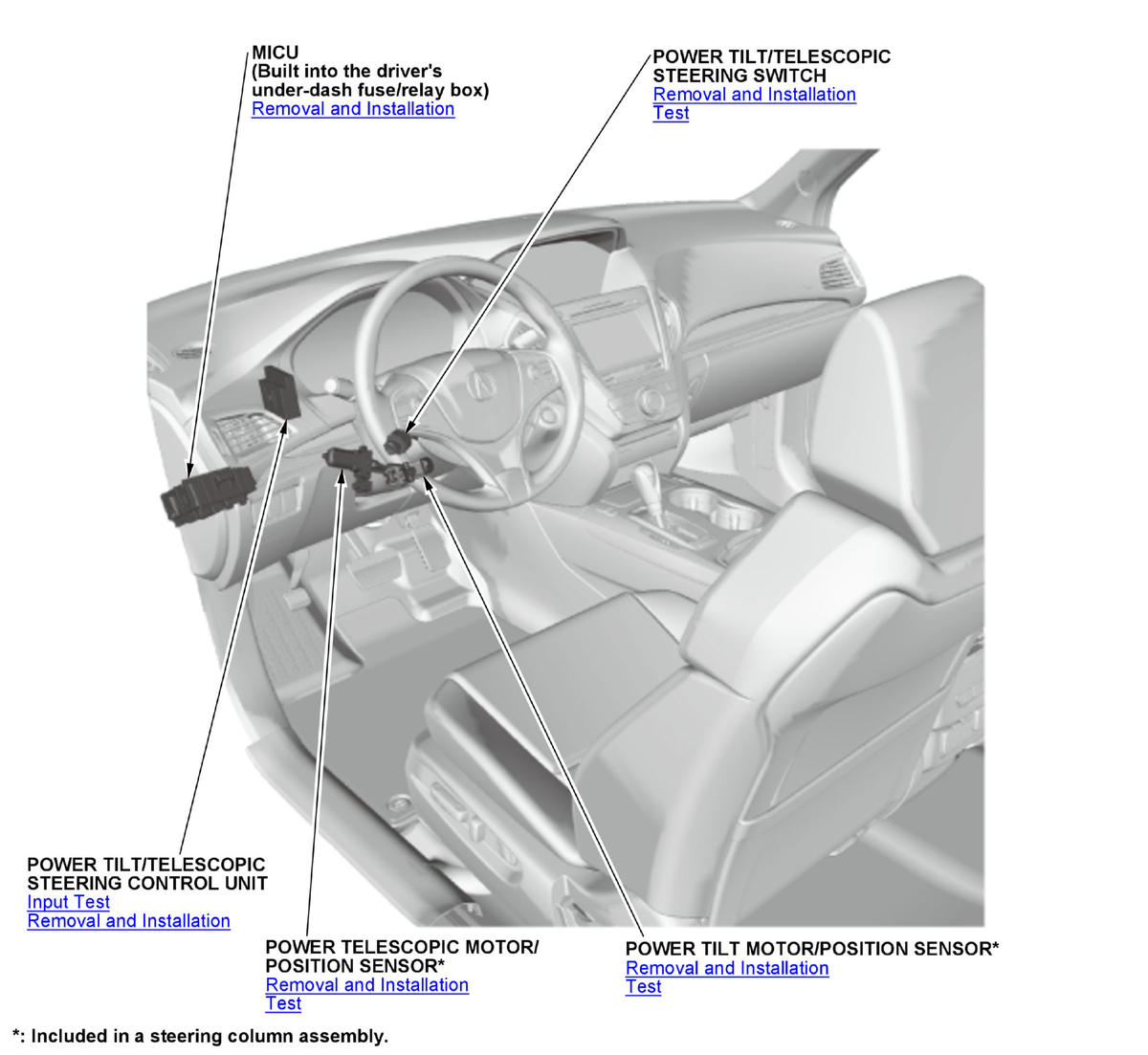 MICU
(Built into the driver's under-dash fuse/relay box)
Removal and Installation

POWER TILT/TELESCOPIC STEERING SWITCH
Removal and Installation
Test

POWER TILT/TELESCOPIC STEERING CONTROL UNIT
Input Test
Removal and Installation

POWER TELESCOPIC MOTOR/ POSITION SENSOR*
Removal and Installation
Test

POWER TILT MOTOR/POSITION SENSOR*
Removal and Installation
Test

*: Included in a steering column assembly.