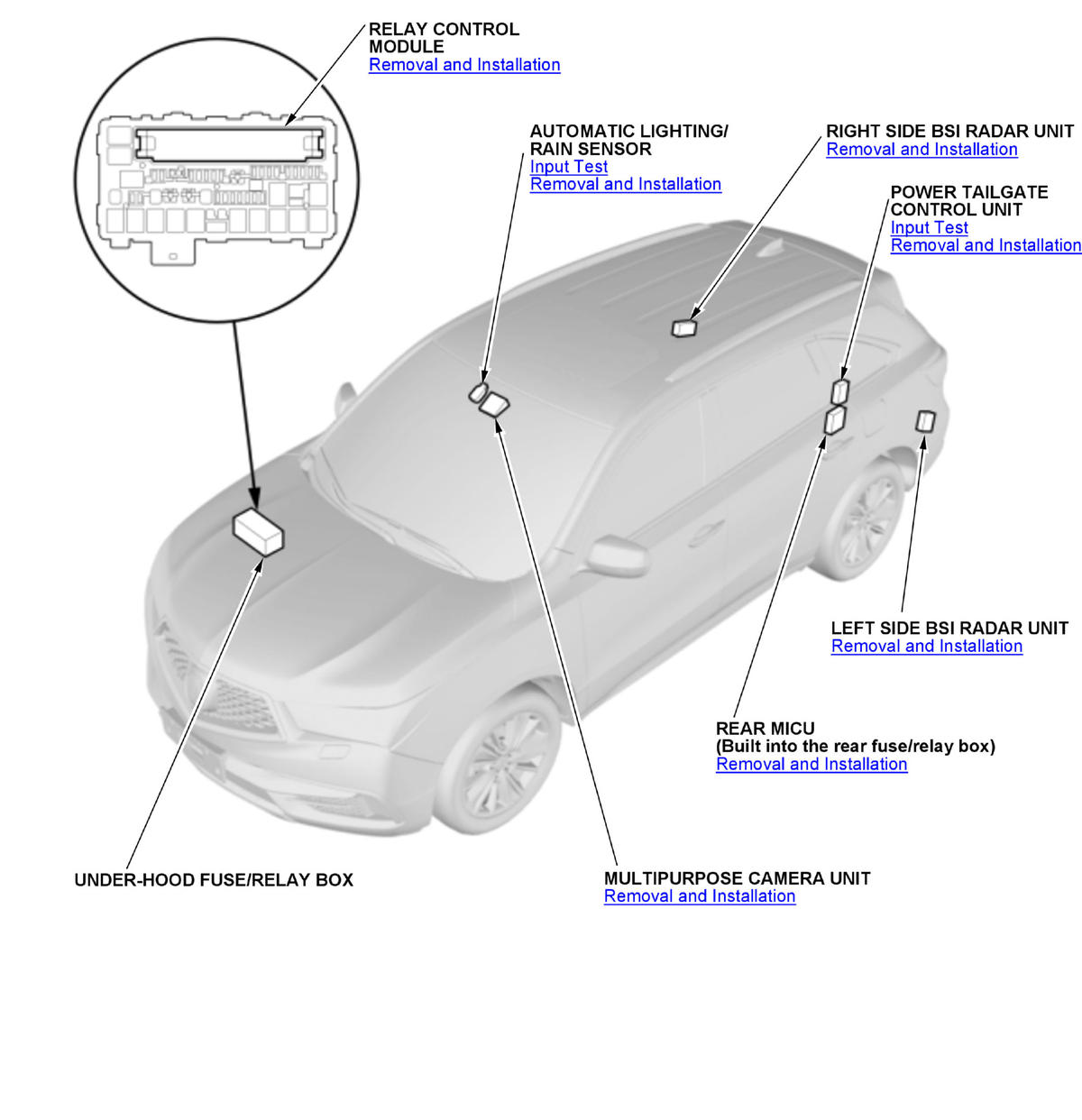 RELAY CONTROL MODULE
Removal and Installation

AUTOMATIC LIGHTING/ RAIN SENSOR
Input Test
Removal and Installation

RIGHT SIDE BSI RADAR UNIT
Removal and Installation

POWER TAILGATE CONTROL UNIT
Input Test
Removal and Installation

LEFT SIDE BSI RADAR UNIT
Removal and Installation

REAR MICU
(Built into the rear fuse/relay box)
Removal and Installation

UNDER-HOOD FUSE/RELAY BOX

MULTIPURPOSE CAMERA UNIT
Removal and Installation