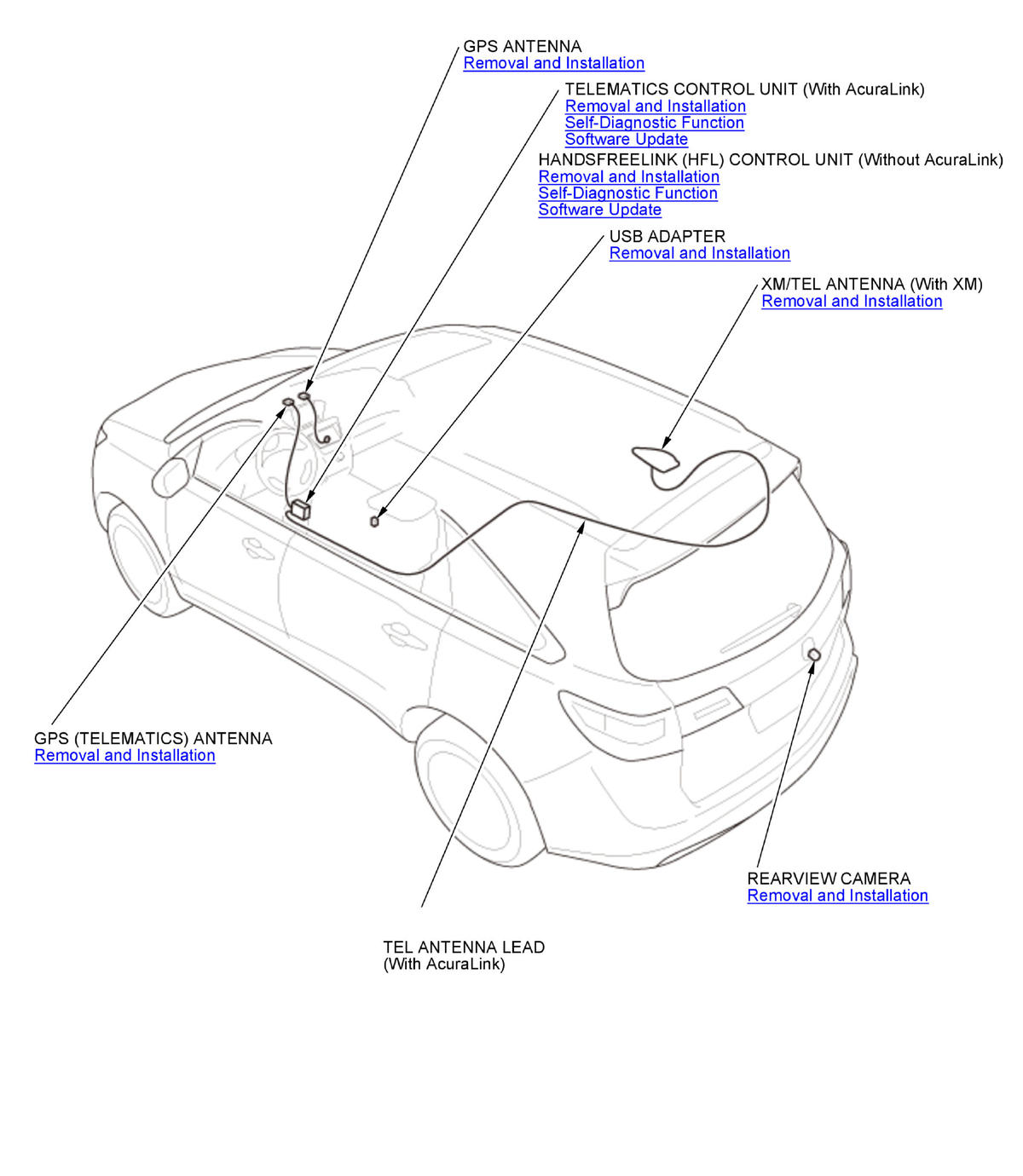 GPS ANTENNA
Removal and Installation

TELEMATICS CONTROL UNIT (With AcuraLink)
Removal and Installation
Self-Diagnostic Function
Software Update

HANDSFREELINK (HFL) CONTROL UNIT (Without AcuraLink)
Removal and Installation
Self-Diagnostic Function
Software Update

USB ADAPTER
Removal and Installation

XM/TEL ANTENNA (With XM)
Removal and Installation

GPS (TELEMATICS) ANTENNA
Removal and Installation

REARVIEW CAMERA
Removal and Installation

TEL ANTENNA LEAD
(With AcuraLink)