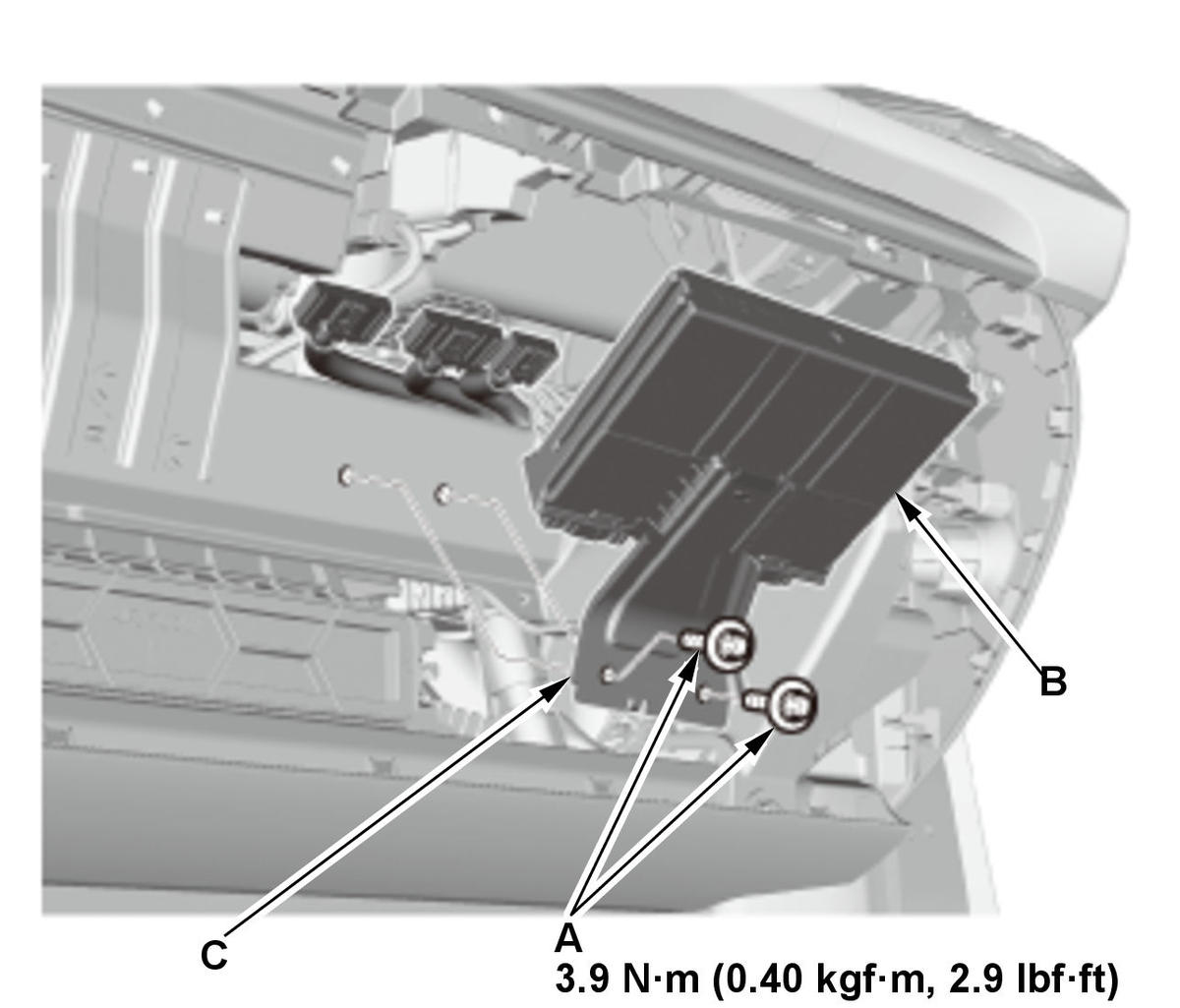 B

C

A

3.9 N·m (0.40 kgf·m, 2.9 lbf·ft)