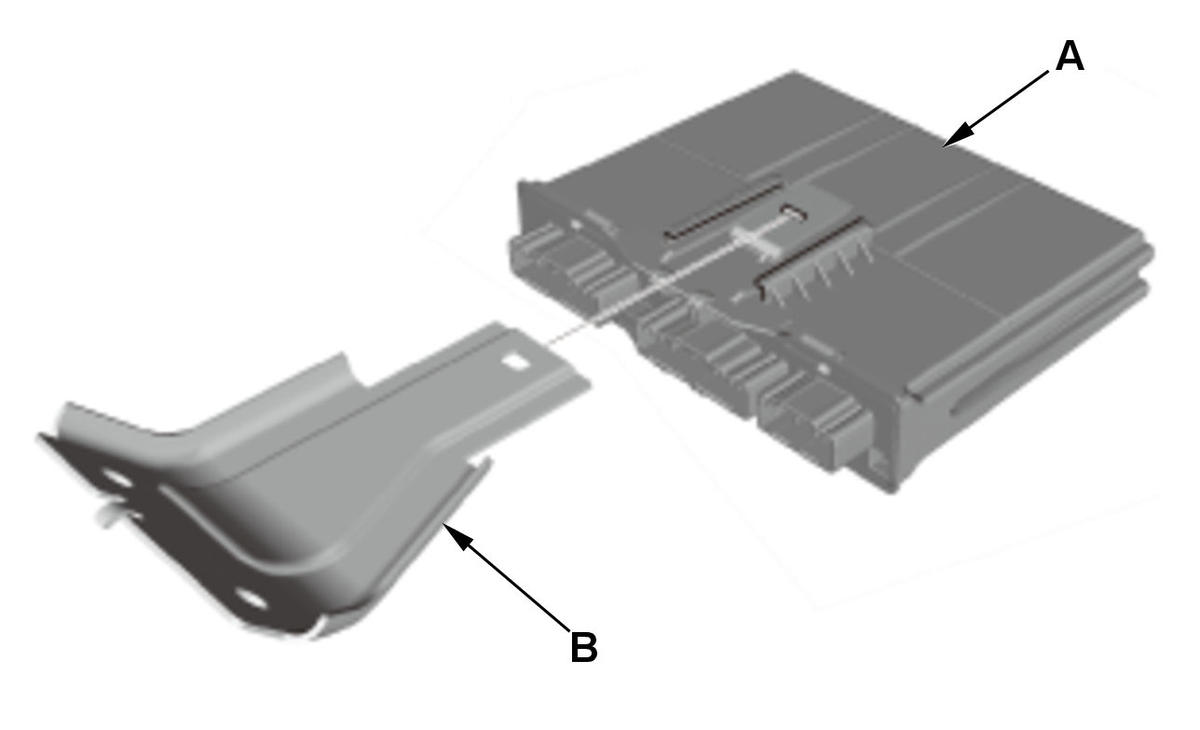 A

B