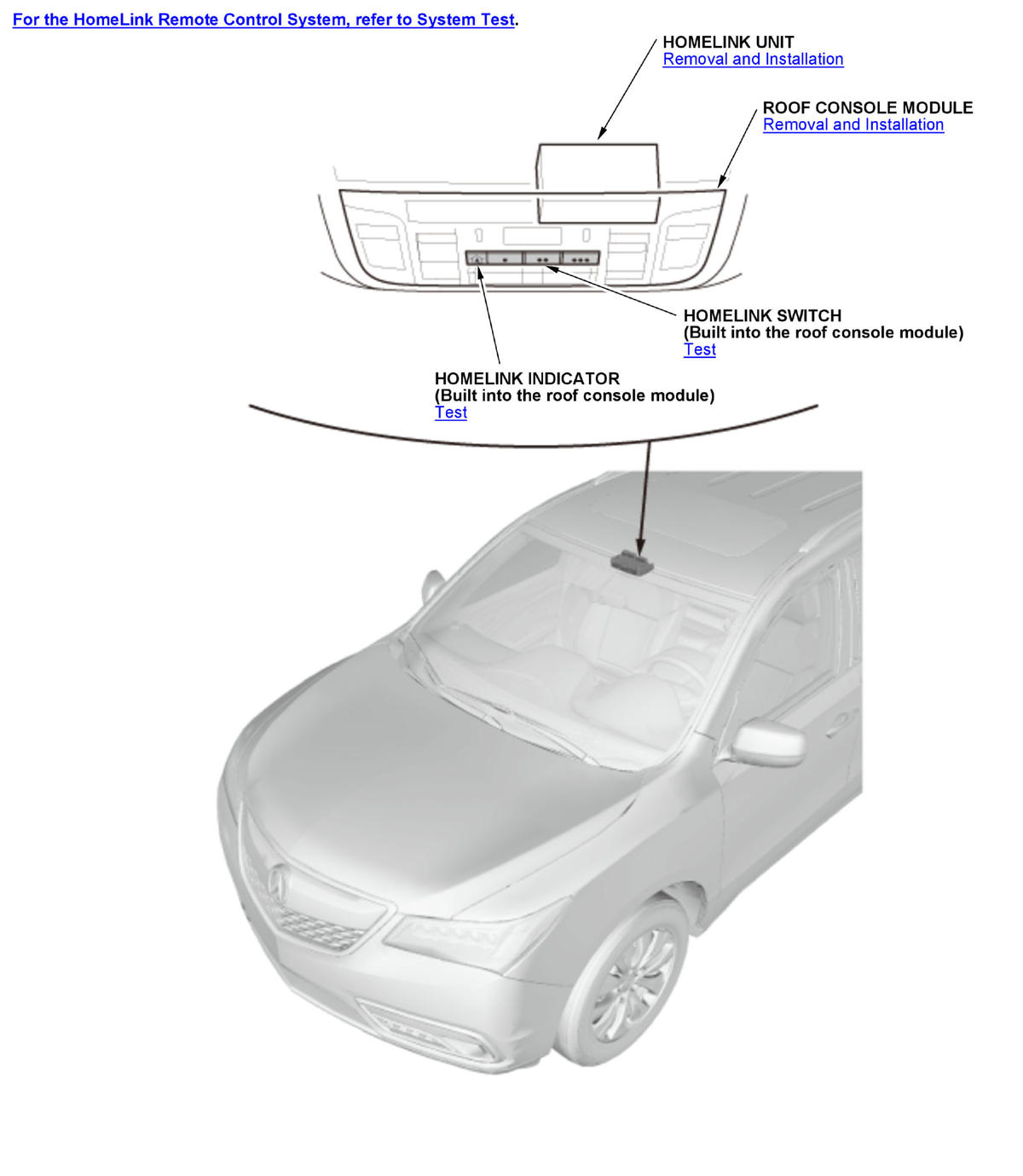 For the HomeLink Remote Control System, refer to System Test.

HOMELINK UNIT
Removal and Installation

ROOF CONSOLE MODULE
Removal and Installation

HOMELINK SWITCH
(Built into the roof console module)
Test

HOMELINK INDICATOR
(Built into the roof console module)
Test