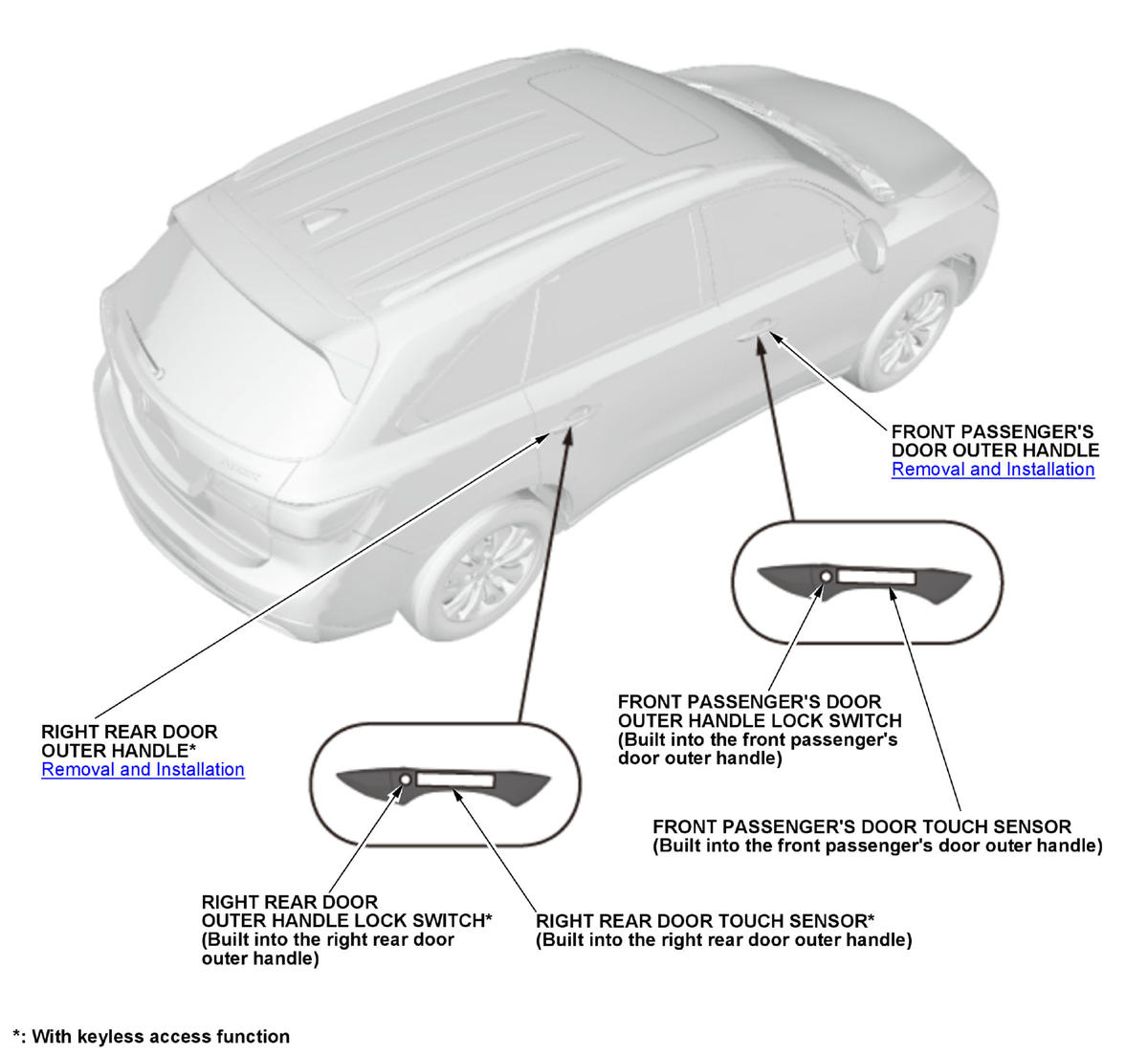 FRONT PASSENGER'S DOOR OUTER HANDLE
Removal and Installation

RIGHT REAR DOOR OUTER HANDLE*
Removal and Installation

FRONT PASSENGER'S DOOR OUTER HANDLE LOCK SWITCH
(Built into the front passenger's door outer handle)

FRONT PASSENGER'S DOOR TOUCH SENSOR
(Built into the front passenger's door outer handle)

RIGHT REAR DOOR OUTER HANDLE LOCK SWITCH*
(Built into the right rear door outer handle)

RIGHT REAR DOOR TOUCH SENSOR*
(Built into the right rear door outer handle)

*: With keyless access function