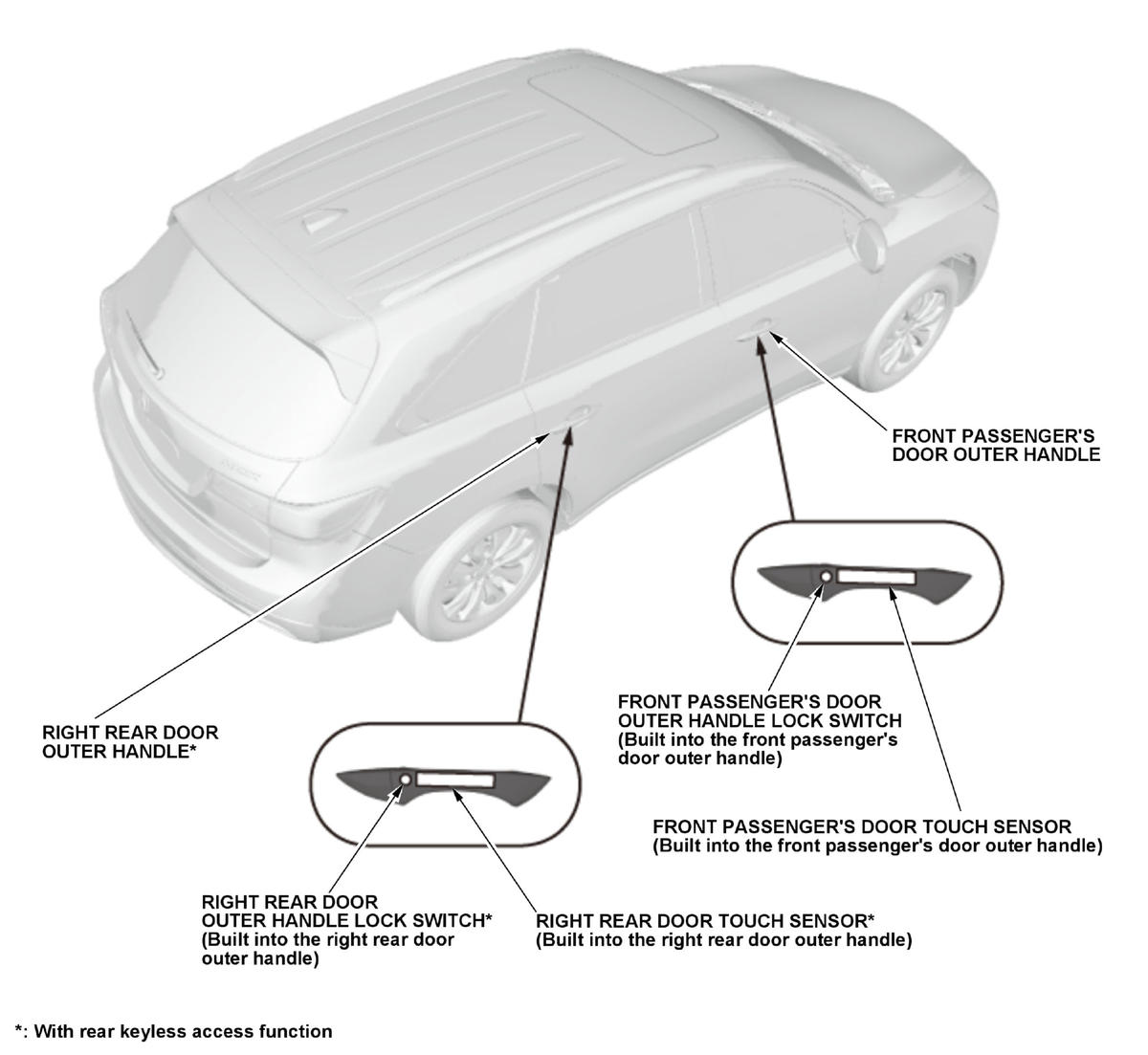 FRONT PASSENGER'S DOOR OUTER HANDLE

RIGHT REAR DOOR OUTER HANDLE*

FRONT PASSENGER'S DOOR OUTER HANDLE LOCK SWITCH (Built into the front passenger's door outer handle)

FRONT PASSENGER'S DOOR TOUCH SENSOR (Built into the front passenger's door outer handle)

RIGHT REAR DOOR OUTER HANDLE LOCK SWITCH* (Built into the right rear door outer handle)

RIGHT REAR DOOR TOUCH SENSOR* (Built into the right rear door outer handle)

*: With rear keyless access function