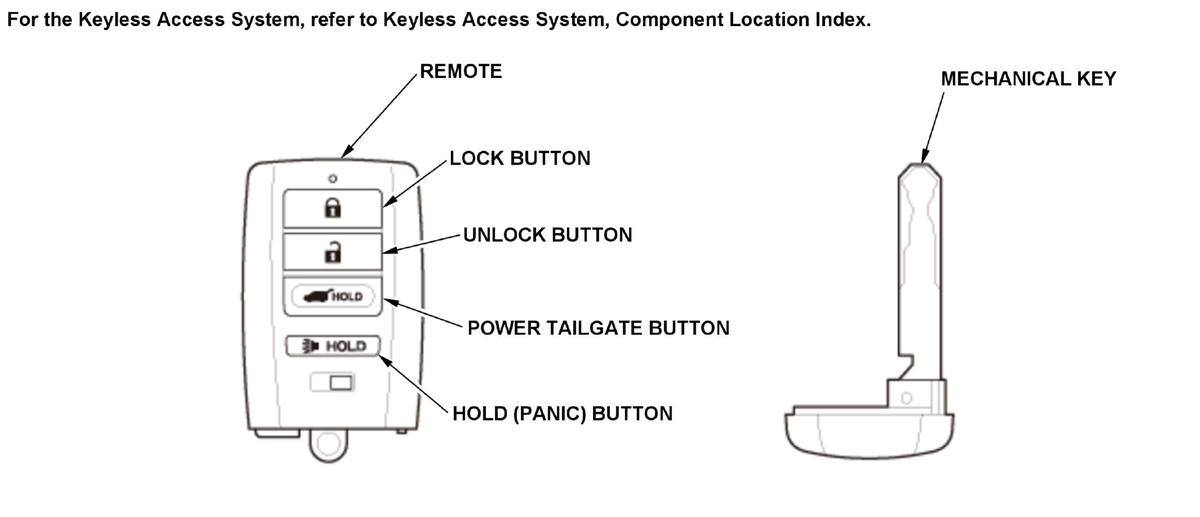 For the Keyless Access System, refer to Keyless Access System, Component Location Index.

REMOTE

LOCK BUTTON

UNLOCK BUTTON

HOLD

POWER TAILGATE BUTTON

HOLD

HOLD (PANIC) BUTTON

MECHANICAL KEY