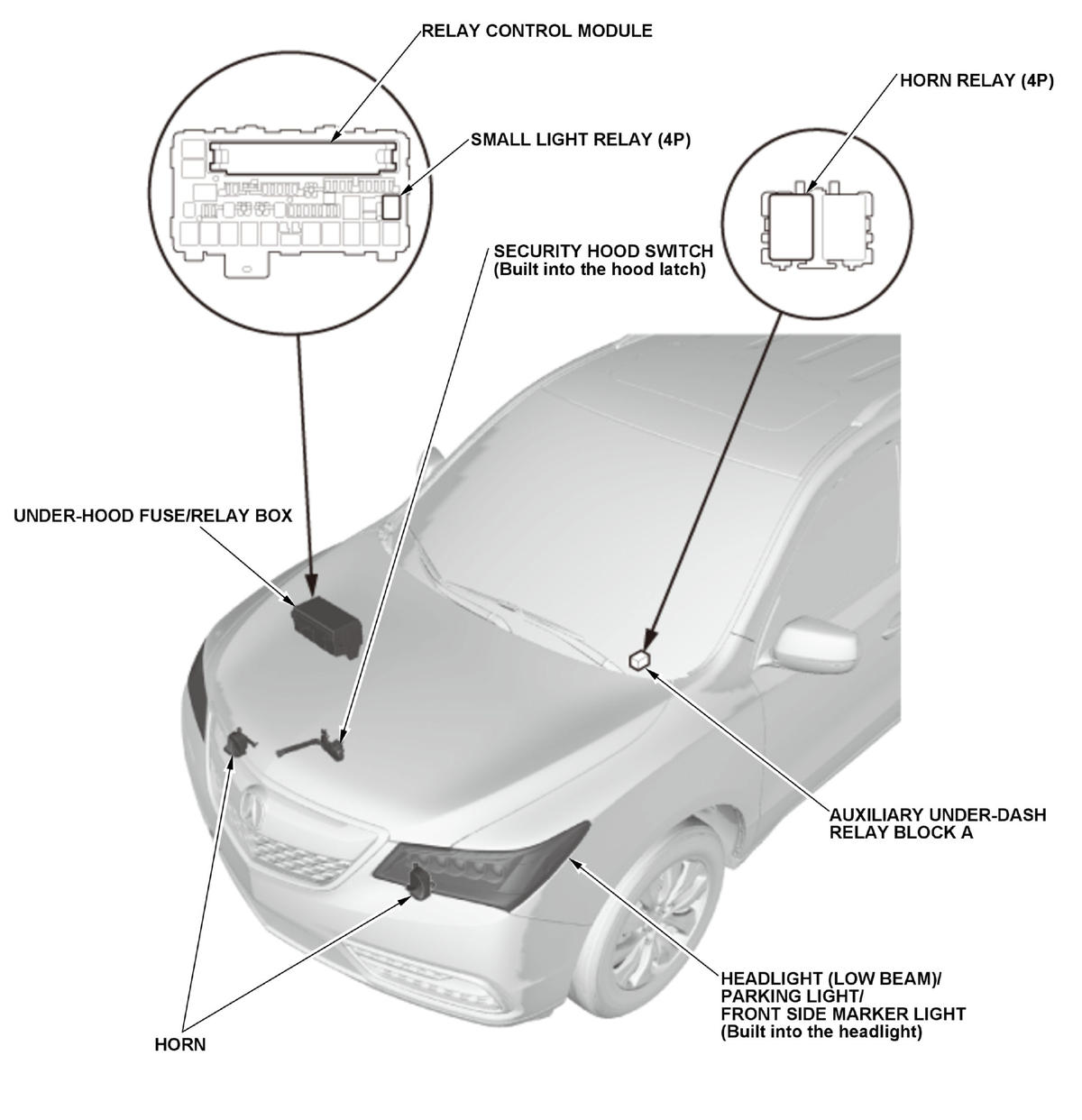 RELAY CONTROL MODULE

HORN RELAY (4P)

SMALL LIGHT RELAY (4P)

SECURITY HOOD SWITCH
(Built into the hood latch)

UNDER-HOOD FUSE/RELAY BOX

AUXILIARY UNDER-DASH
RELAY BLOCK A

HEADLIGHT (LOW BEAM)/
PARKING LIGHT/
FRONT SIDE MARKER LIGHT
(Built into the headlight)

HORN